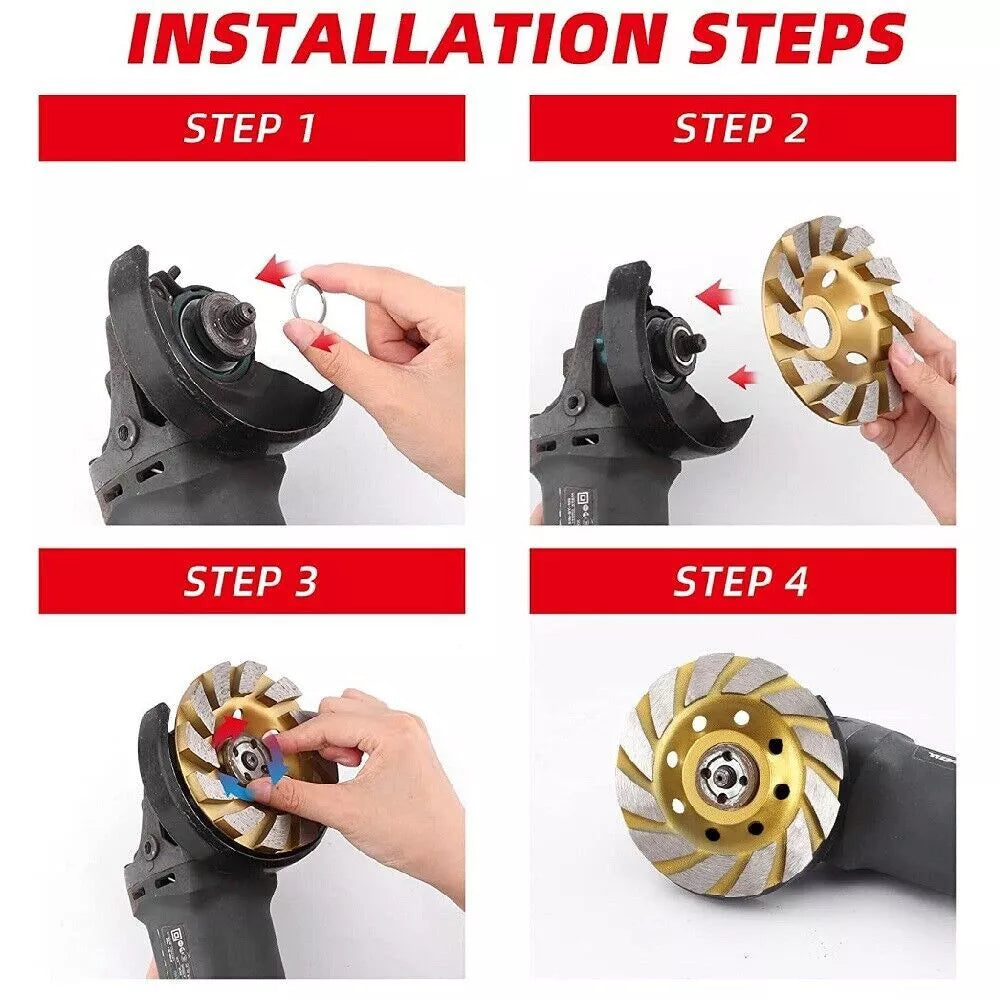 INSTALLATION STEPS

STEP 1

STEP 2

STEP 3

STEP 4