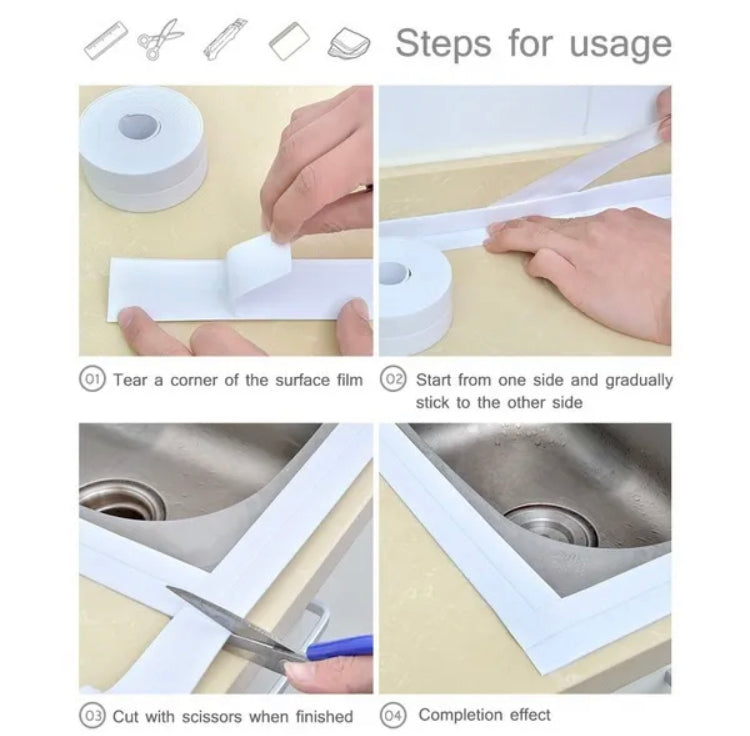 Steps for usage

01 Tear a corner of the surface film

02 Start from one side and gradually stick to the other side

03 Cut with scissors when finished

04 Completion effect