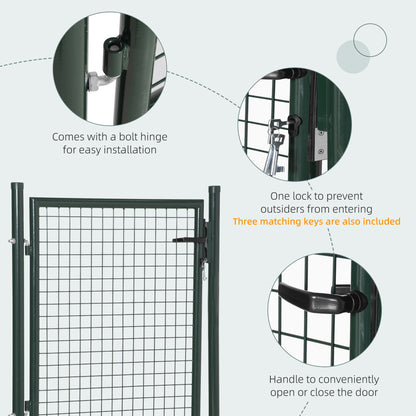 Comes with a bolt hinge for easy installation

One lock to prevent outsiders from entering
Three matching keys are also included

Handle to conveniently open or close the door