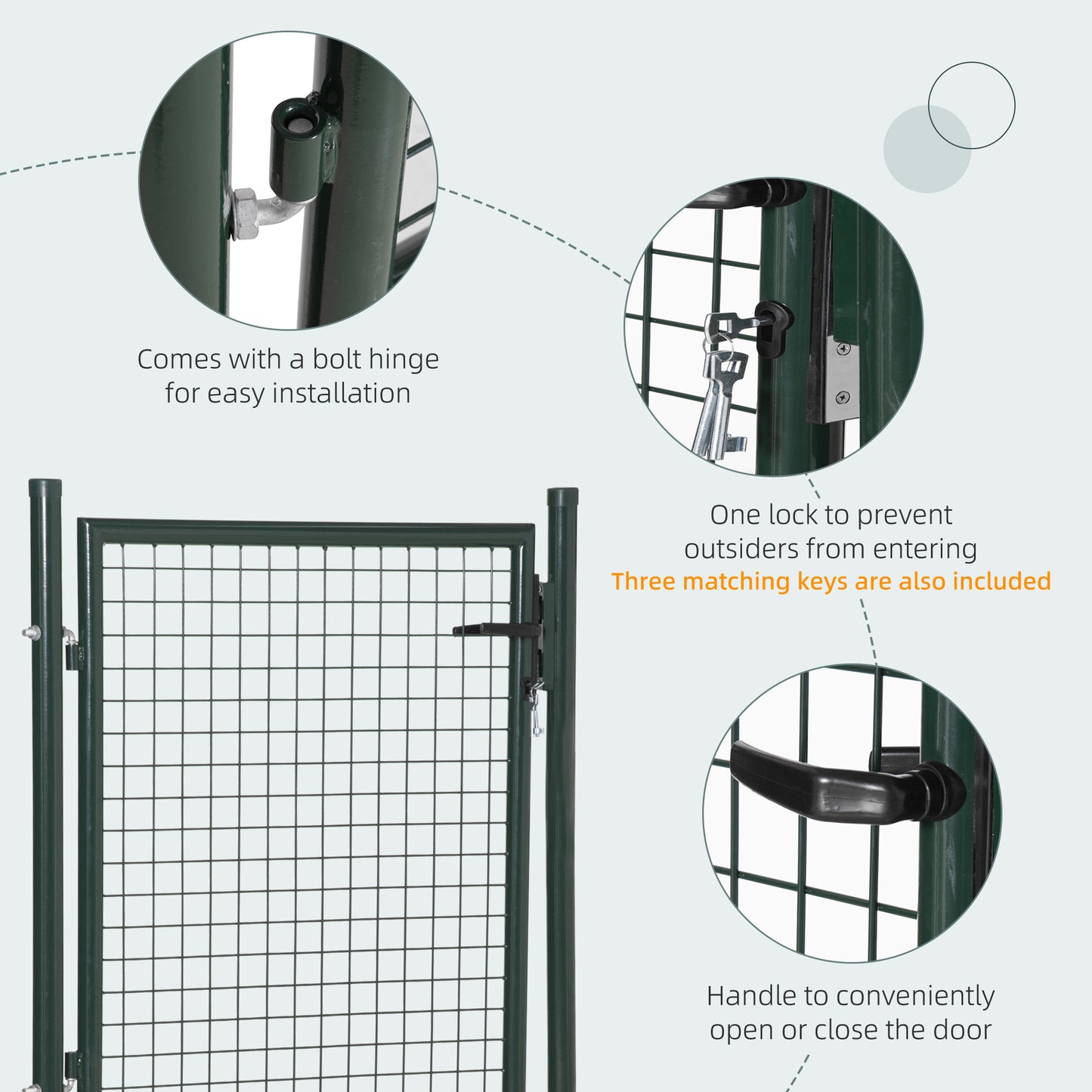 Comes with a bolt hinge for easy installation

One lock to prevent outsiders from entering
Three matching keys are also included

Handle to conveniently open or close the door