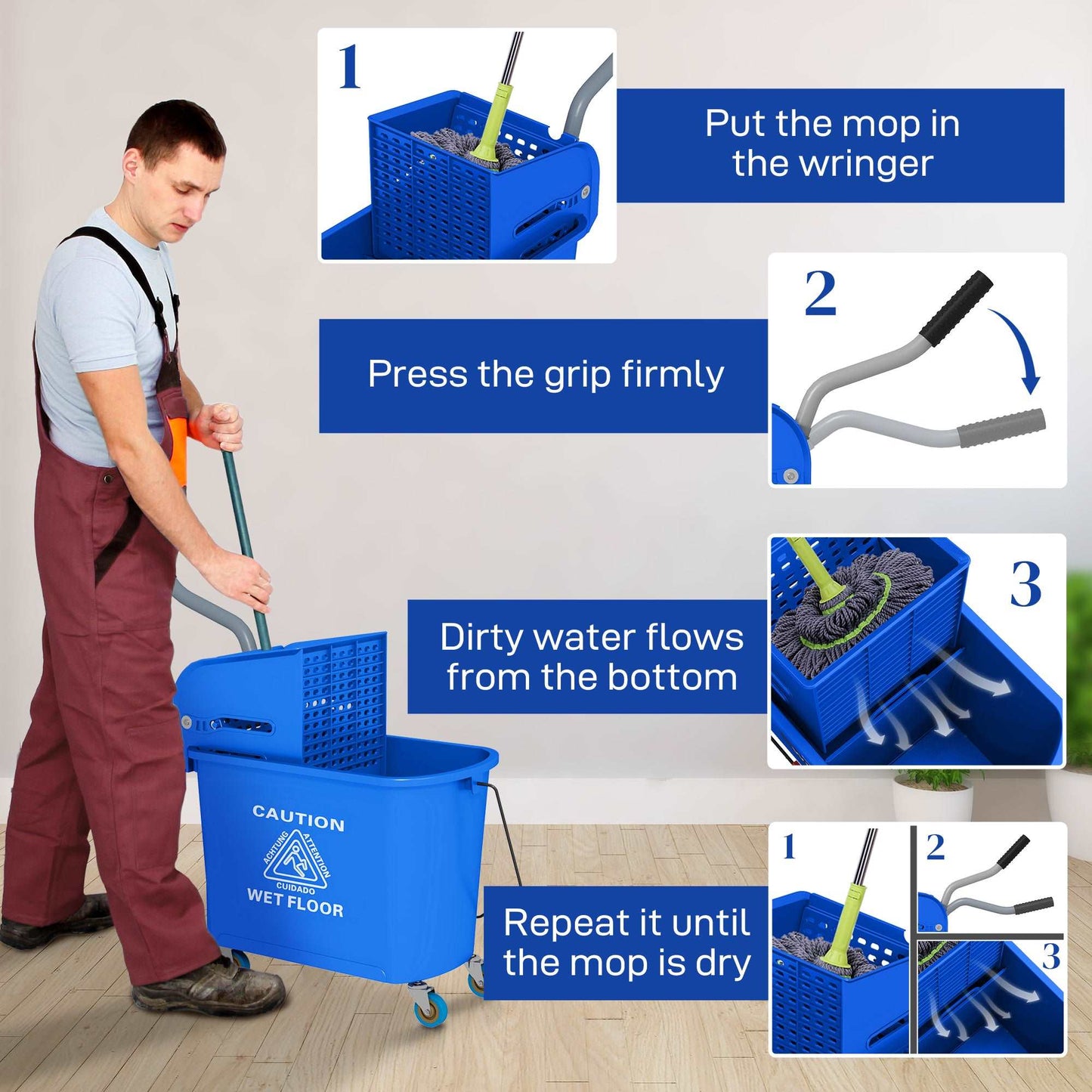 1

Put the mop in the wringer

2

Press the grip firmly

3

Dirty water flows from the bottom

CAUTION

ACHTUNG ATTENTION

CUIDADO

WET FLOOR

Repeat it until the mop is dry

1

2

3