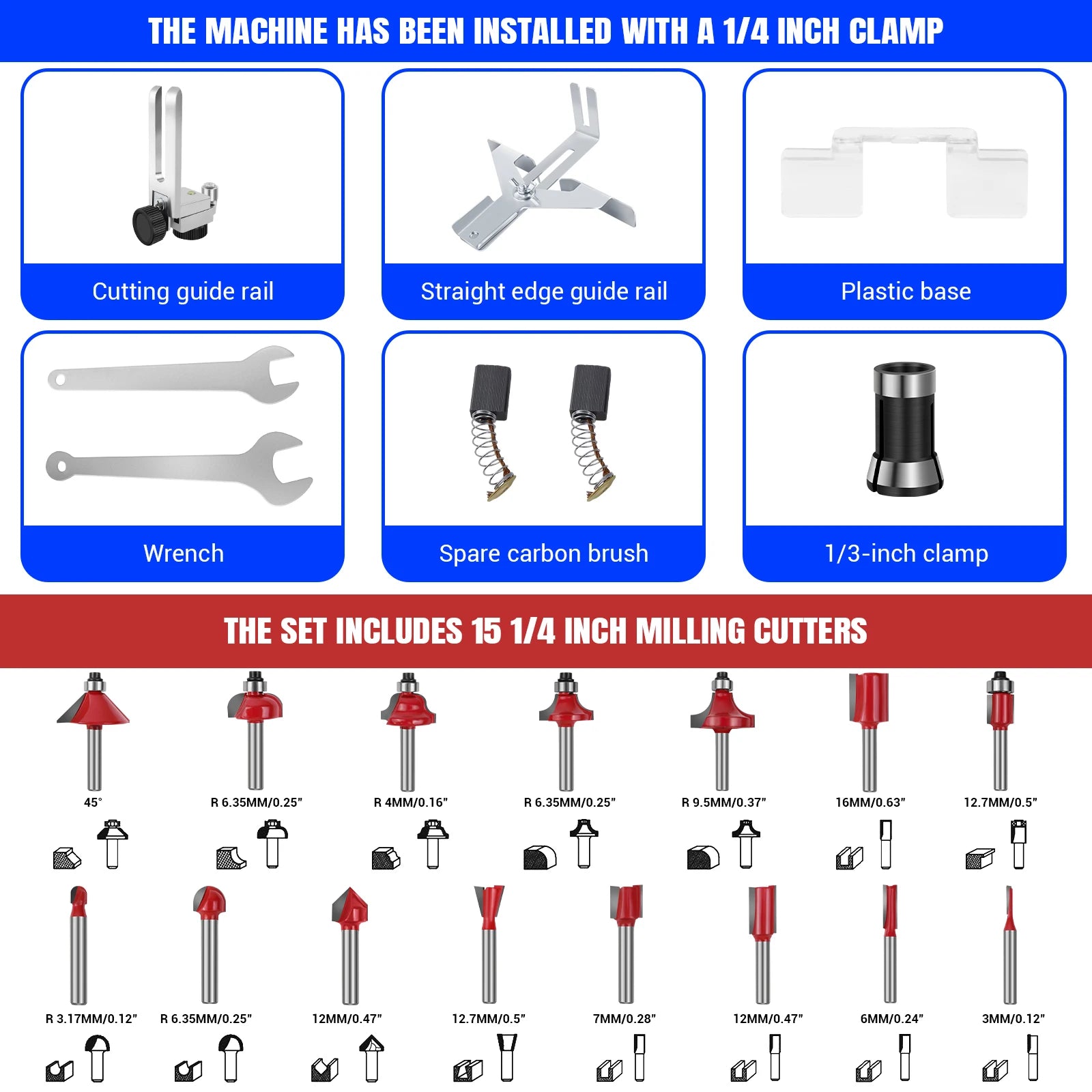 THE MACHINE HAS BEEN INSTALLED WITH A 1/4 INCH CLAMP

Cutting guide rail

Straight edge guide rail

Plastic base

Wrench

Spare carbon brush

1/3-inch clamp

THE SET INCLUDES 15 1/4 INCH MILLING CUTTERS

45°

R 6.35MM/0.25"

R 4MM/0.16"

R 6.35MM/0.25"

R 9.5MM/0.37"

16MM/0.63"

12.7MM/0.5"

R 3.17MM/0.12"

R 6.35MM/0.25"

12MM/0.47"

12.7MM/0.5"

7MM/0.28"

12MM/0.47"

6MM/0.24"

3MM/0.12"