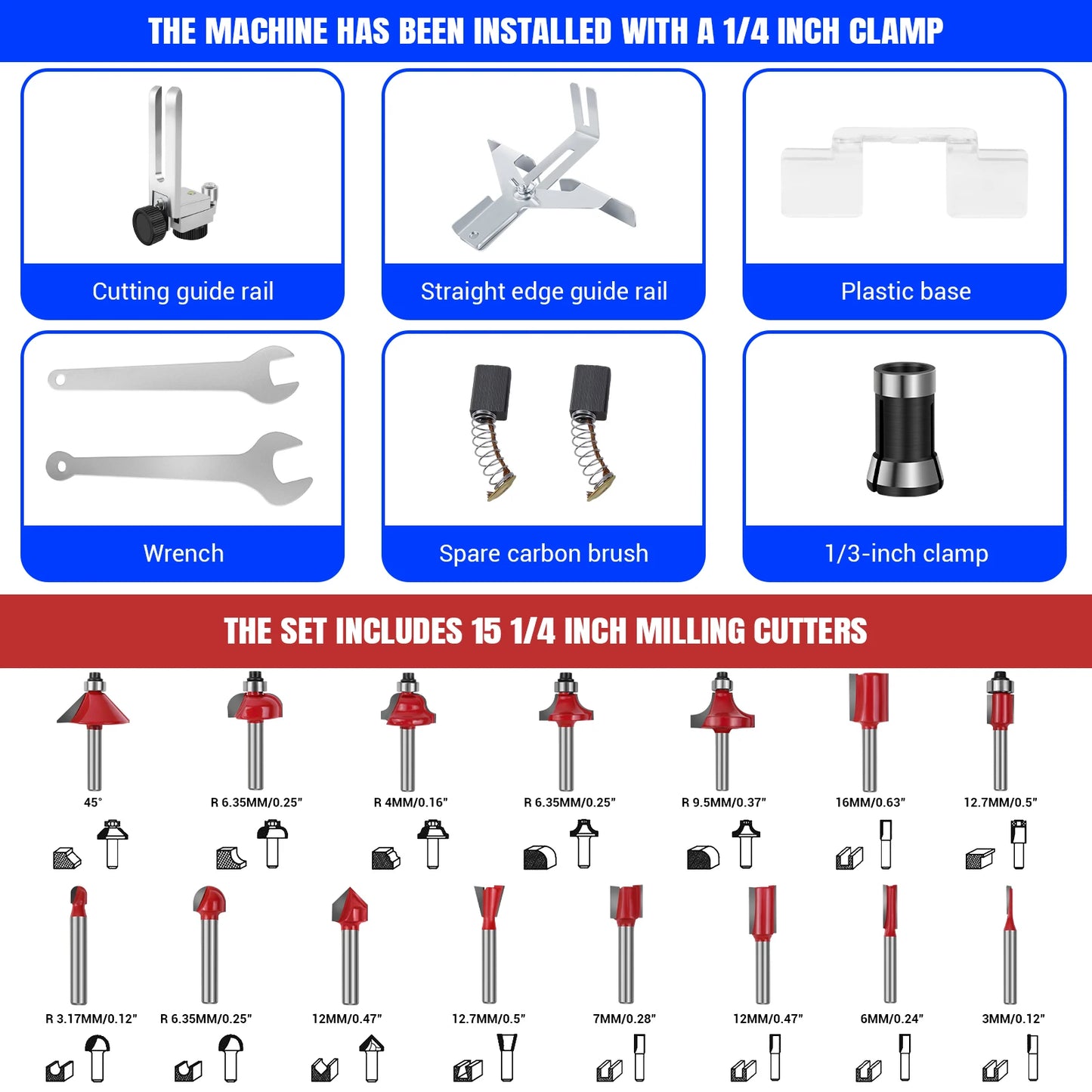 THE MACHINE HAS BEEN INSTALLED WITH A 1/4 INCH CLAMP

Cutting guide rail

Straight edge guide rail

Plastic base

Wrench

Spare carbon brush

1/3-inch clamp

THE SET INCLUDES 15 1/4 INCH MILLING CUTTERS

45°

R 6.35MM/0.25"

R 4MM/0.16"

R 6.35MM/0.25"

R 9.5MM/0.37"

16MM/0.63"

12.7MM/0.5"

R 3.17MM/0.12"

R 6.35MM/0.25"

12MM/0.47"

12.7MM/0.5"

7MM/0.28"

12MM/0.47"

6MM/0.24"

3MM/0.12"