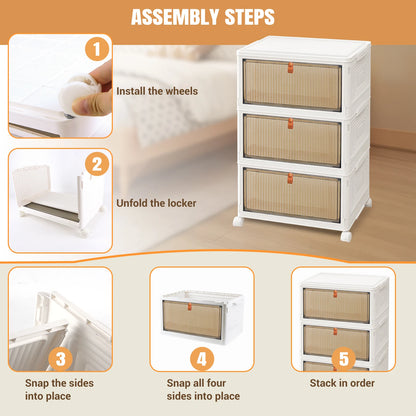 ASSEMBLY STEPS

1

Install the wheels

2

Unfold the locker

3

Snap the sides into place

4

Snap all four sides into place

5

Stack in order