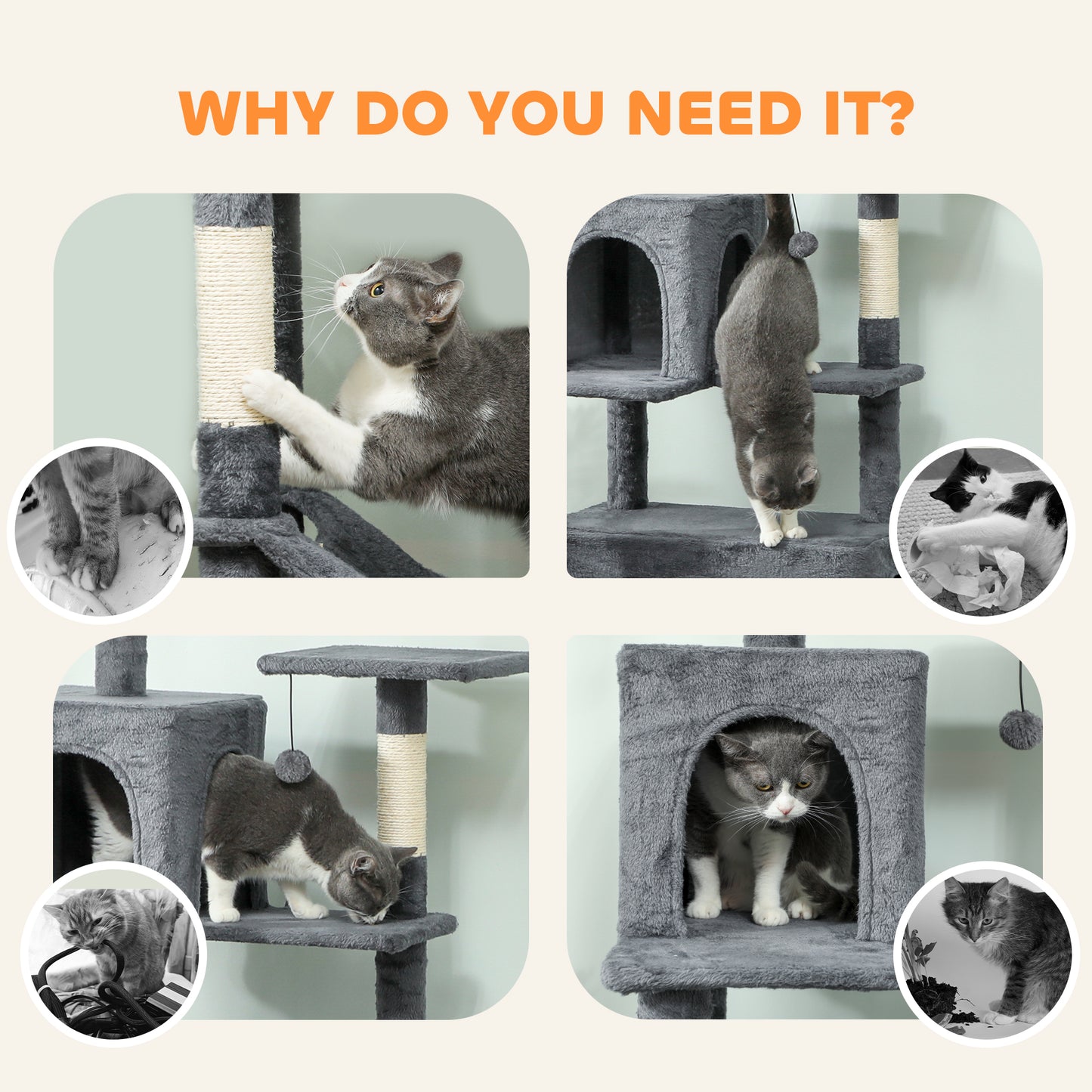 WHY DO YOU NEED IT?