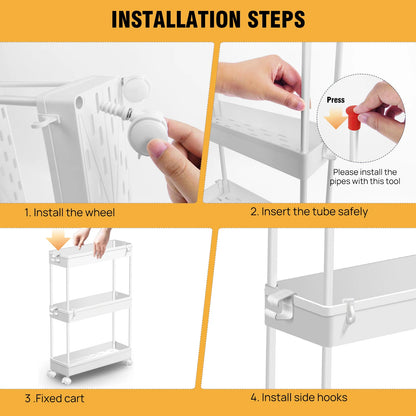 INSTALLATION STEPS

Press

Please install the pipes with this tool

1. Install the wheel

2. Insert the tube safely

3 .Fixed cart

4. Install side hooks