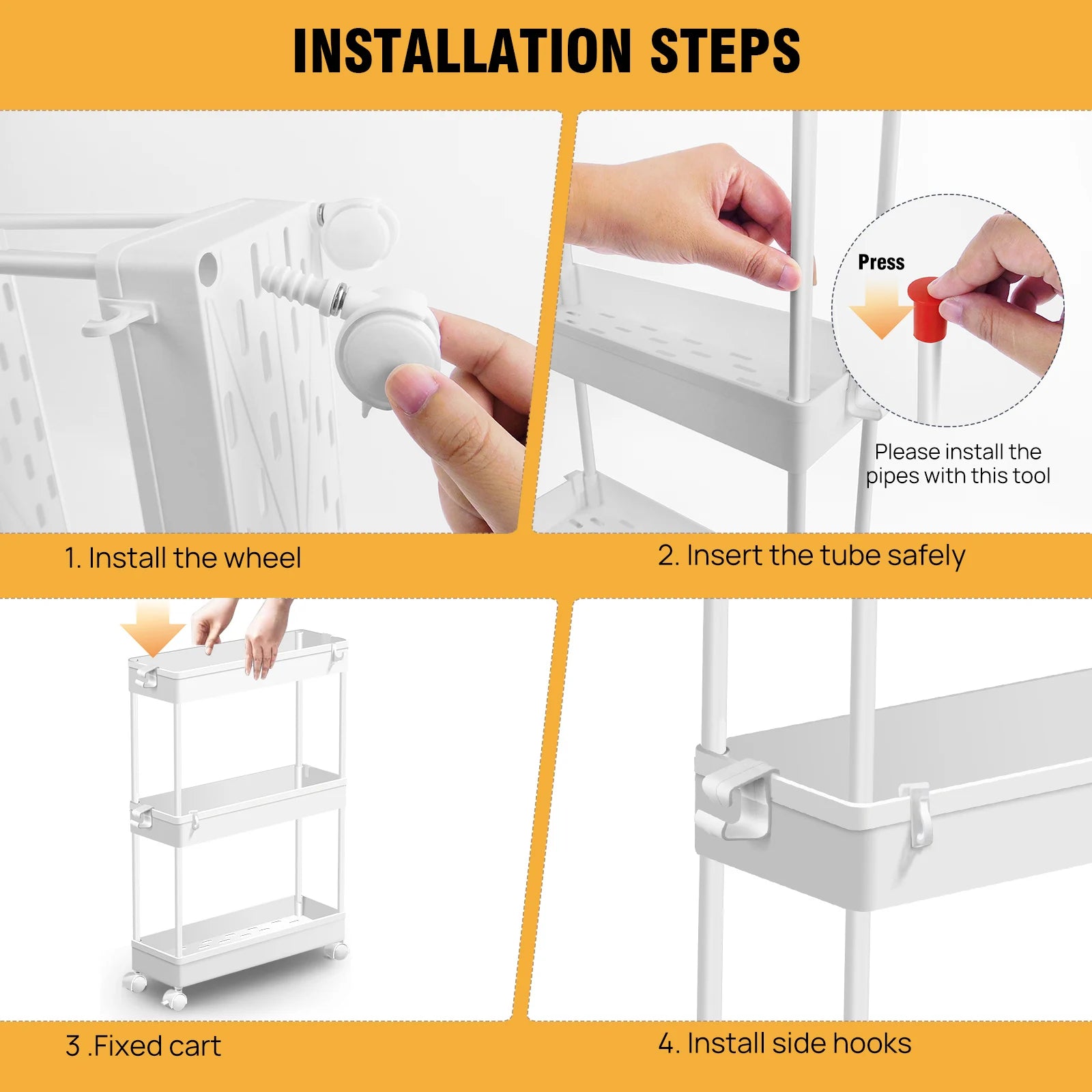 INSTALLATION STEPS

Press

Please install the pipes with this tool

1. Install the wheel

2. Insert the tube safely

3 .Fixed cart

4. Install side hooks