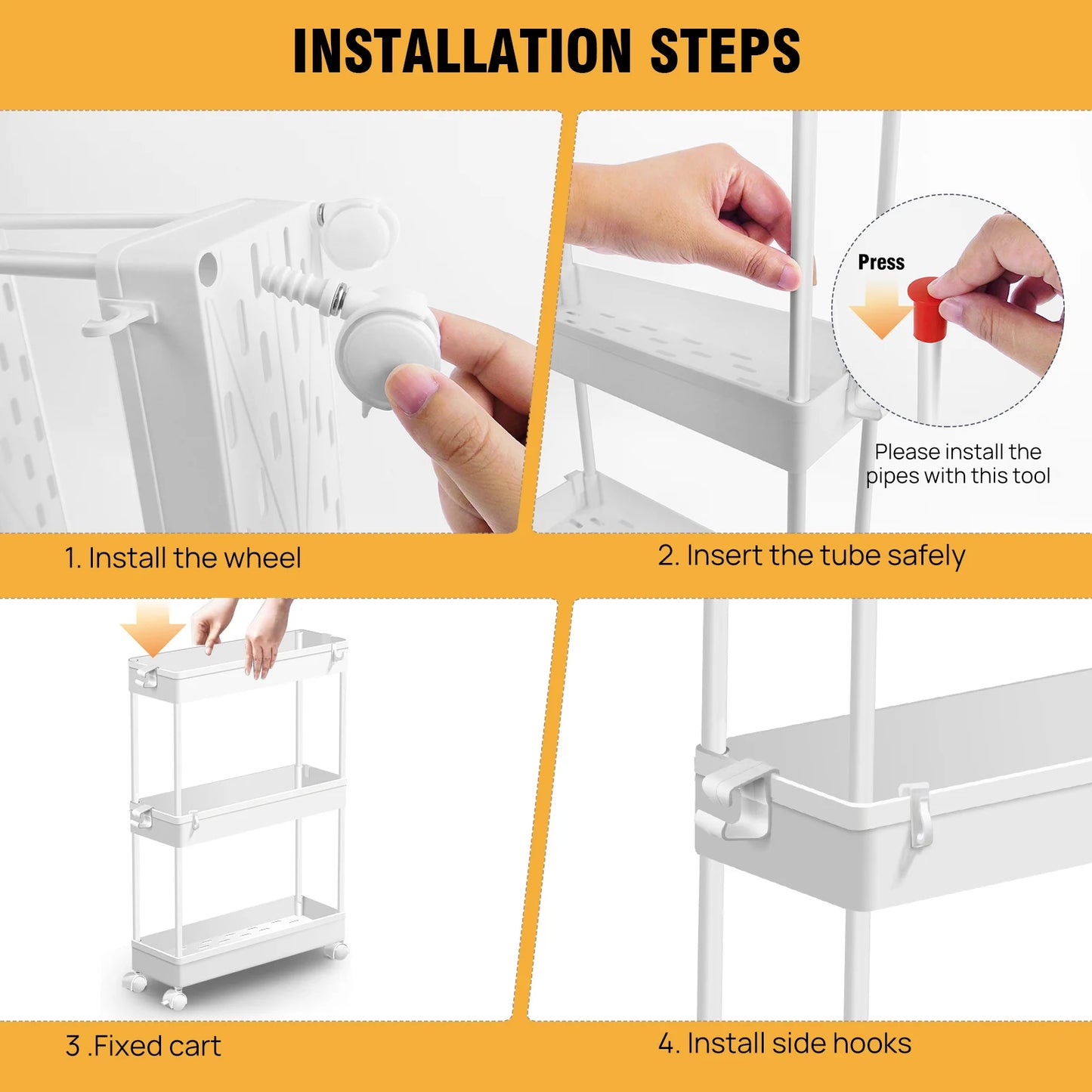 INSTALLATION STEPS

Press

Please install the pipes with this tool

1. Install the wheel

2. Insert the tube safely

3 .Fixed cart

4. Install side hooks