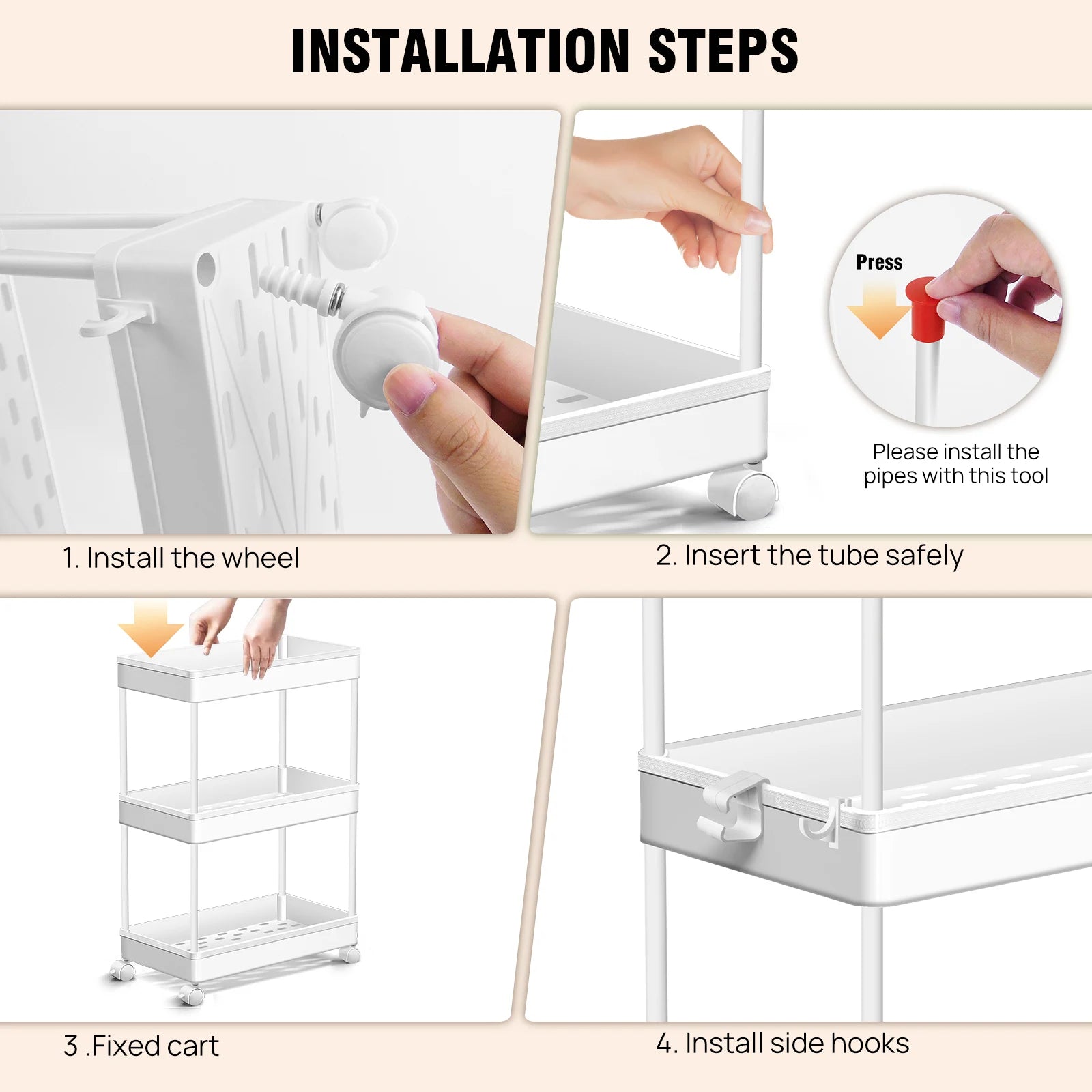 INSTALLATION STEPS

Press

Please install the pipes with this tool

1. Install the wheel

2. Insert the tube safely

3 .Fixed cart

4. Install side hooks