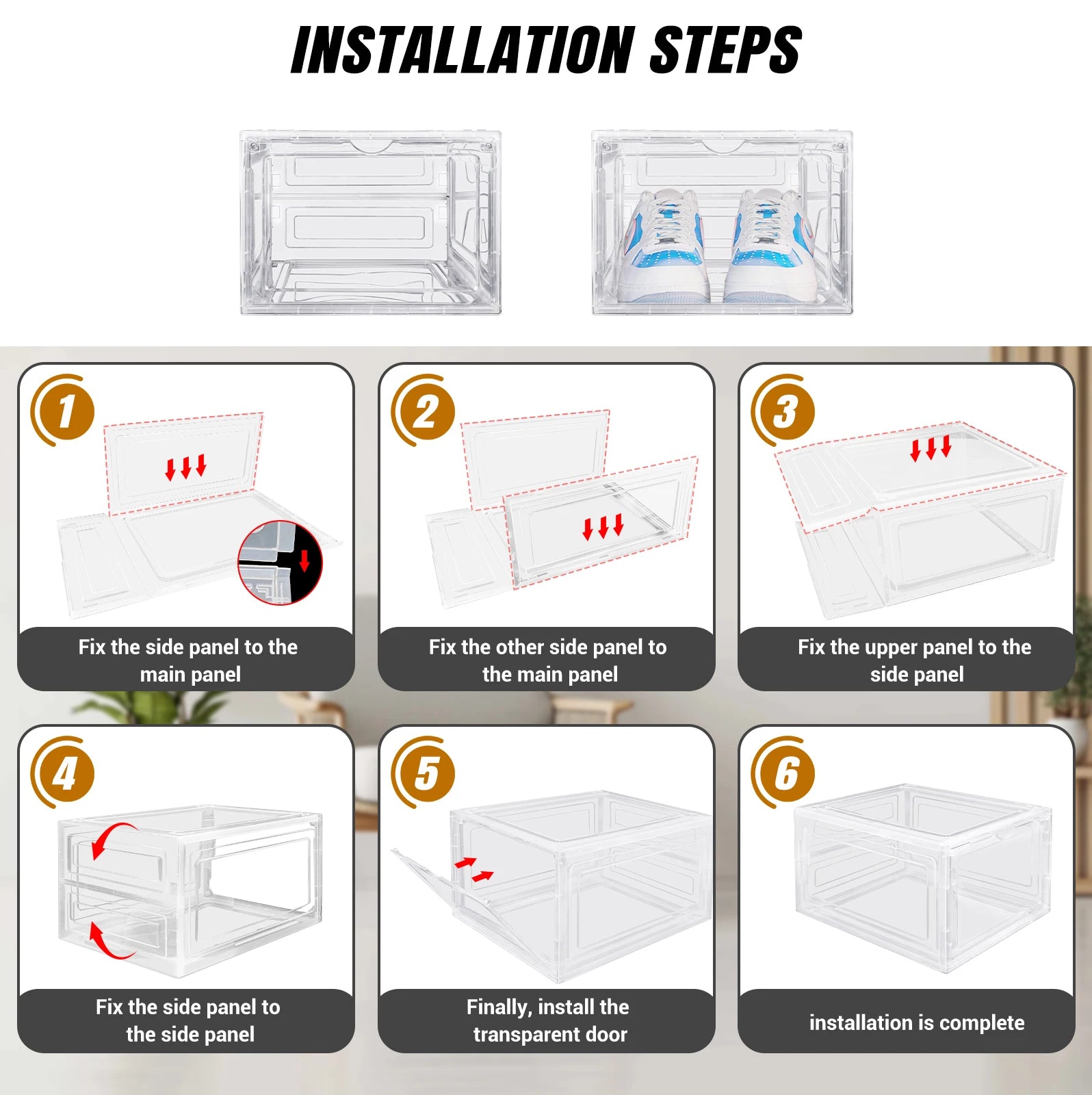 INSTALLATION STEPS

1
Fix the side panel to the main panel

2
Fix the other side panel to the main panel

3
Fix the upper panel to the side panel

4
Fix the side panel to the side panel

5
Finally, install the transparent door

6
installation is complete