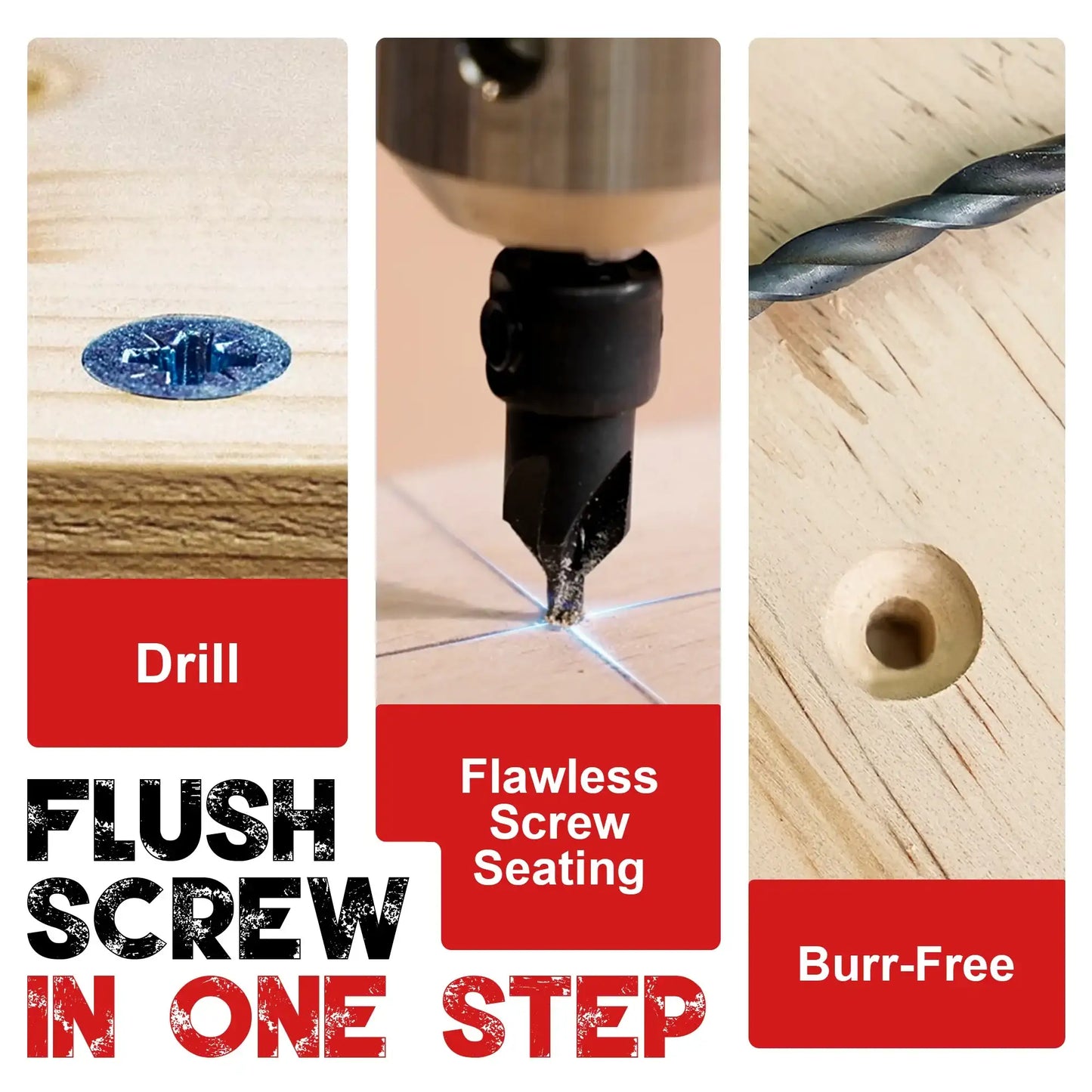 Drill

Flawless Screw Seating

Burr-Free

FLUSH SCREW IN ONE STEP