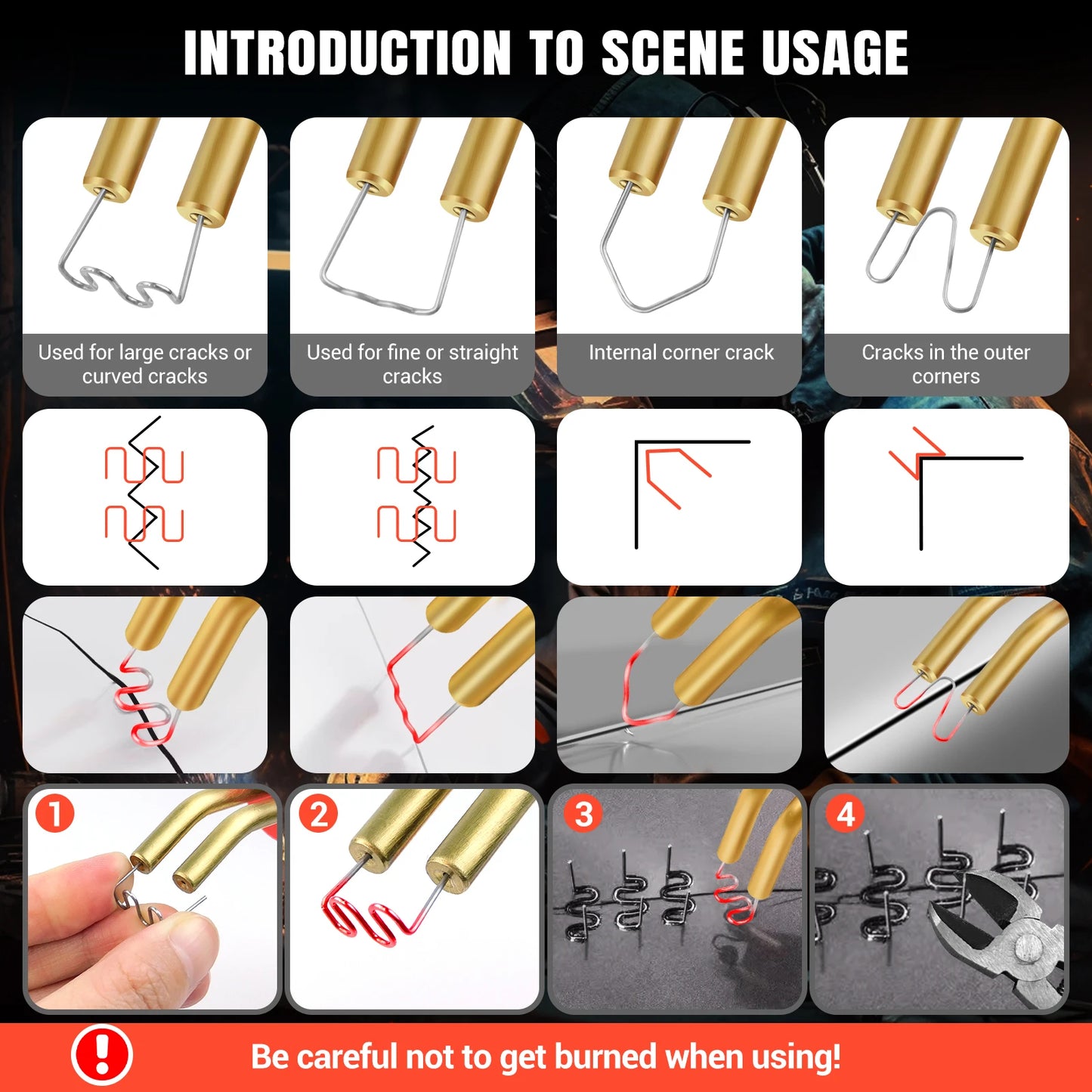 INTRODUCTION TO SCENE USAGE

Used for large cracks or curved cracks

Used for fine or straight cracks

Internal corner crack

Cracks in the outer corners

1

2

3

4

!

Be careful not to get burned when using!