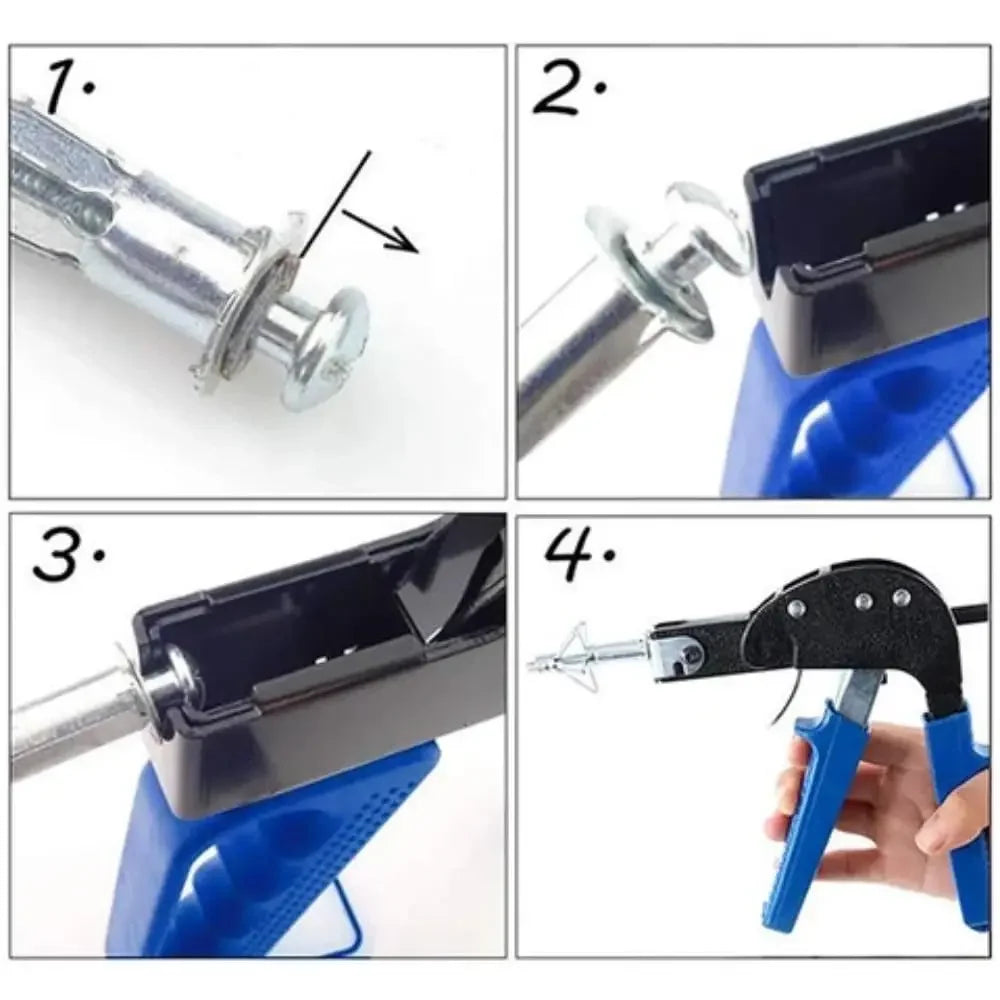 1.

2.

3.

4.