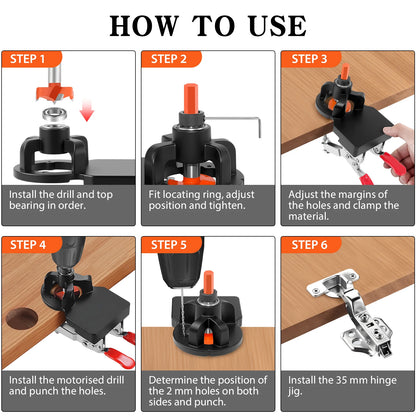 HOW TO USE

STEP 1

Install the drill and top bearing in order.

STEP 2

Fit locating ring, adjust position and tighten.

STEP 3

Adjust the margins of the holes and clamp the material.

STEP 4

Install the motorised drill and punch the holes.

STEP 5

Determine the position of the 2 mm holes on both sides and punch.

STEP 6

Install the 35 mm hinge jig.