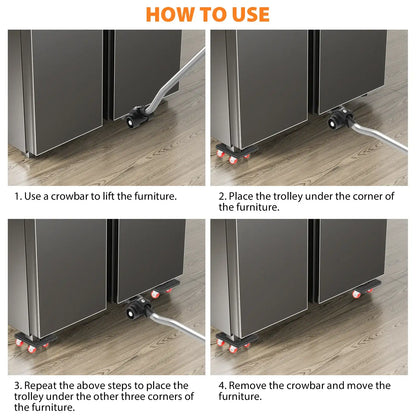 HOW TO USE

1. Use a crowbar to lift the furniture.

2. Place the trolley under the corner of the furniture.

3. Repeat the above steps to place the trolley under the other three corners of the furniture.

4. Remove the crowbar and move the furniture.