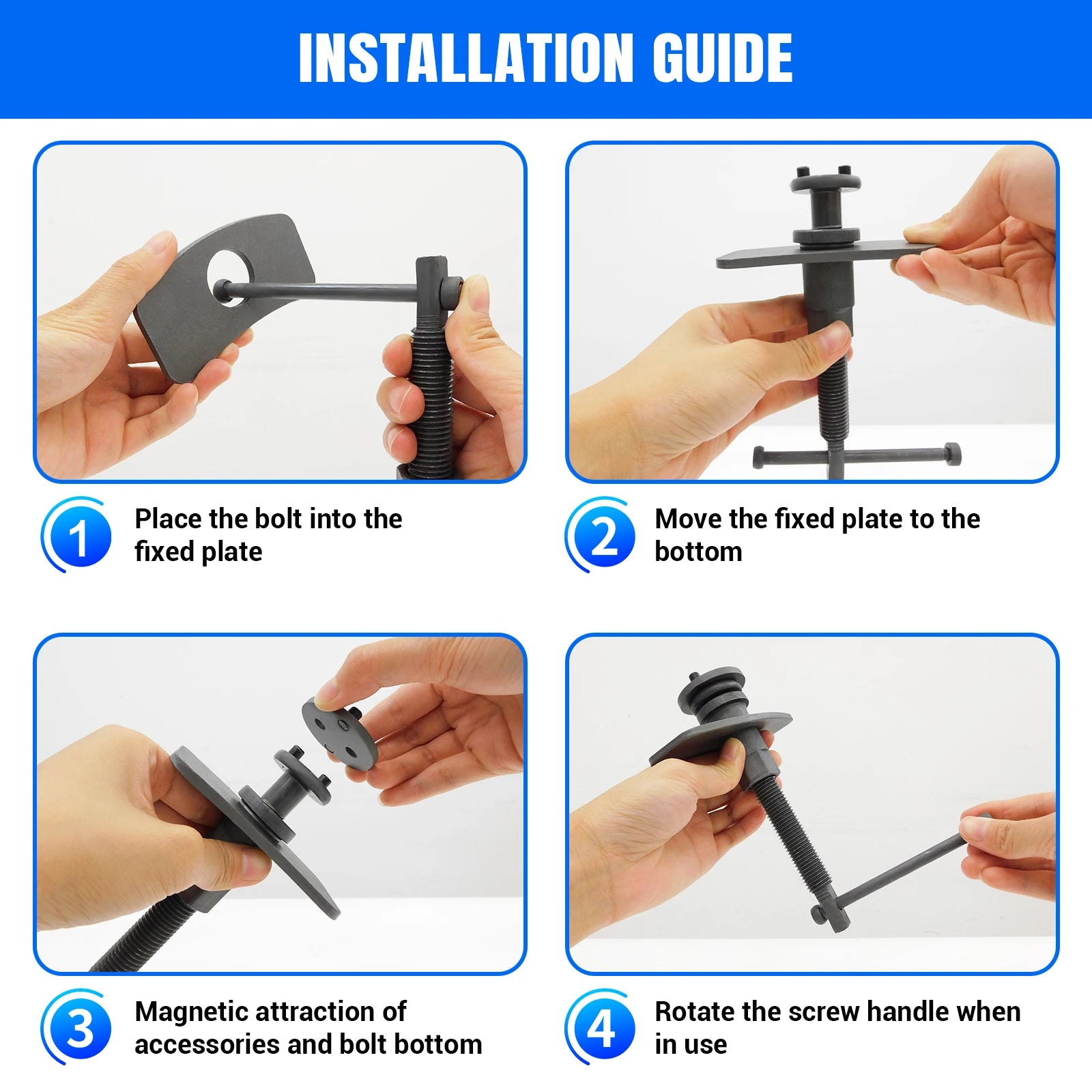 INSTALLATION GUIDE

1 Place the bolt into the fixed plate

2 Move the fixed plate to the bottom

3 Magnetic attraction of accessories and bolt bottom

4 Rotate the screw handle when in use