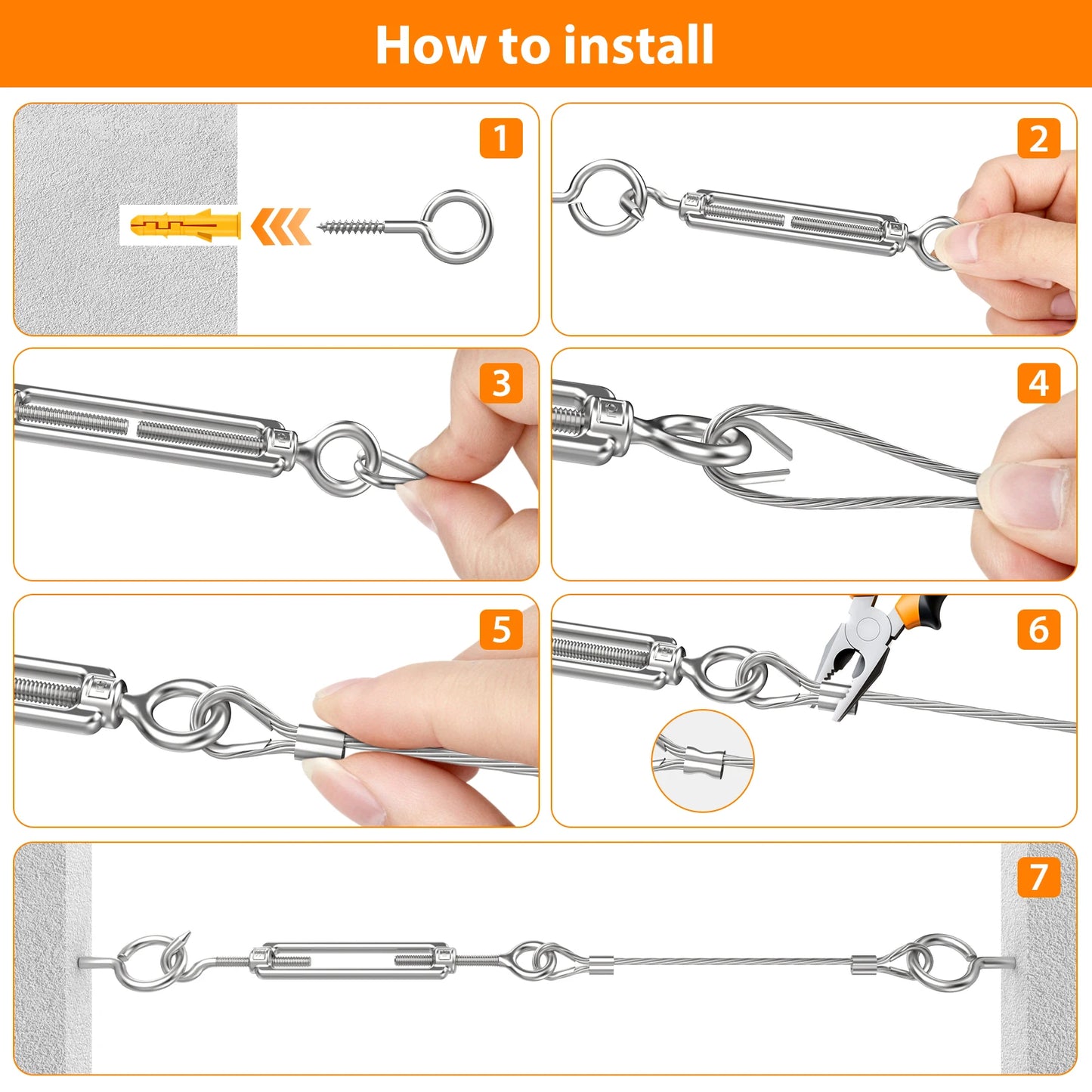 How to install

1

2

3

4

5

6

7