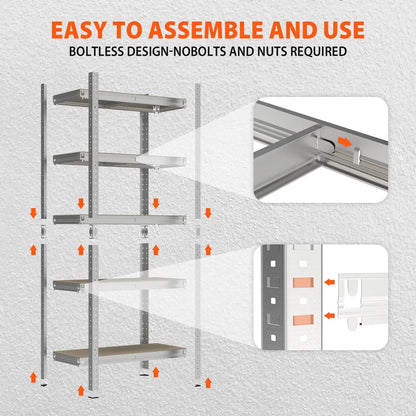 EASY TO ASSEMBLE AND USE
BOLTLESS DESIGN-NOBOLTS AND NUTS REQUIRED