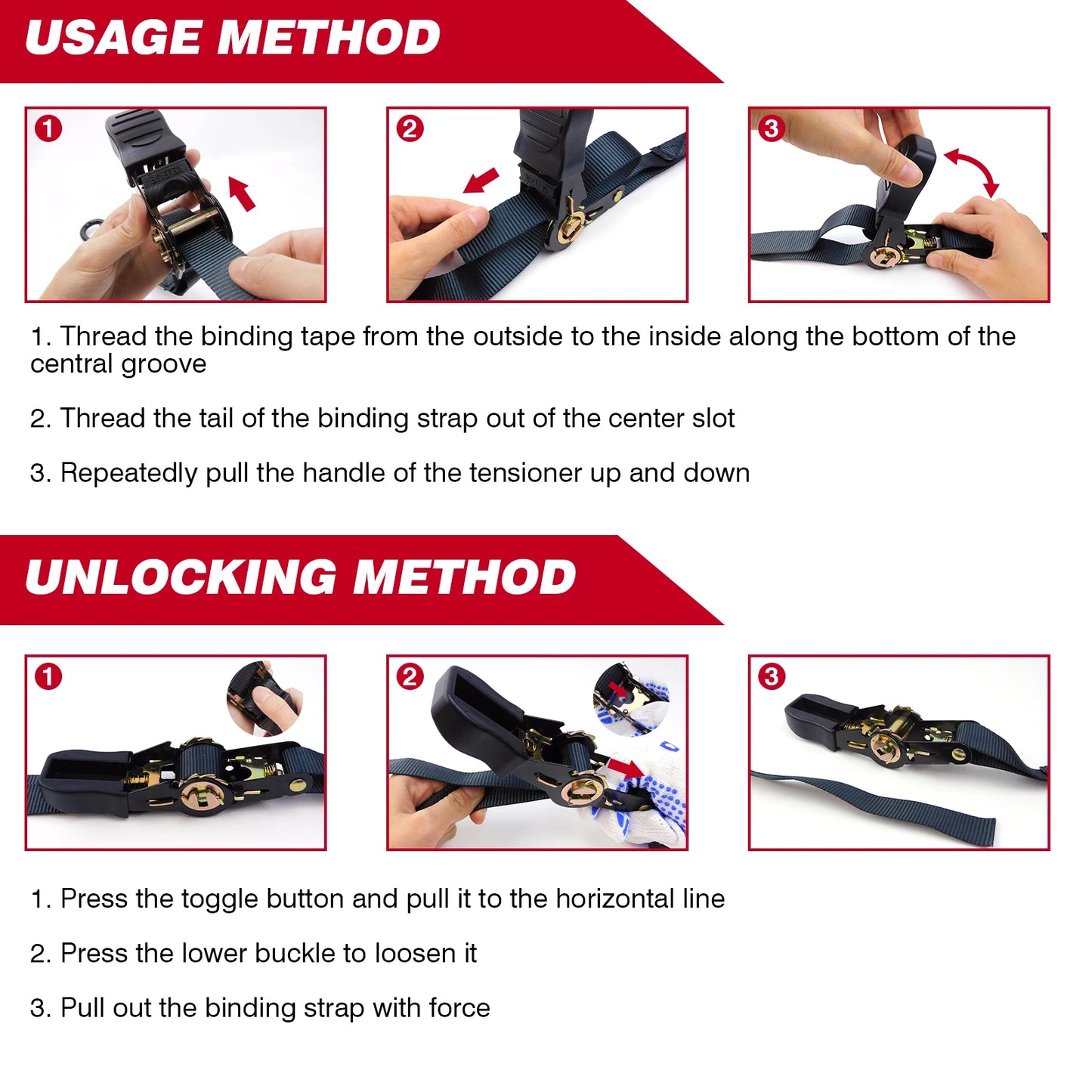 USAGE METHOD

1

2

3

1. Thread the binding tape from the outside to the inside along the bottom of the central groove

2. Thread the tail of the binding strap out of the center slot

3. Repeatedly pull the handle of the tensioner up and down

UNLOCKING METHOD

1

2

3

1. Press the toggle button and pull it to the horizontal line

2. Press the lower buckle to loosen it

3. Pull out the binding strap with force