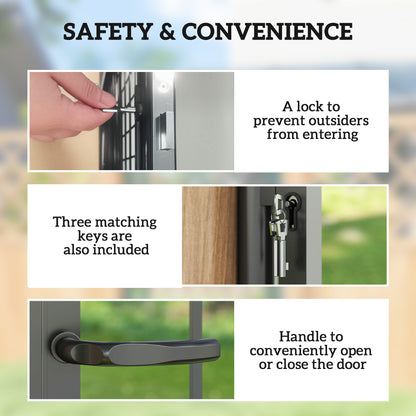 SAFETY & CONVENIENCE

A lock to prevent outsiders from entering

Three matching keys are also included

Handle to conveniently open or close the door