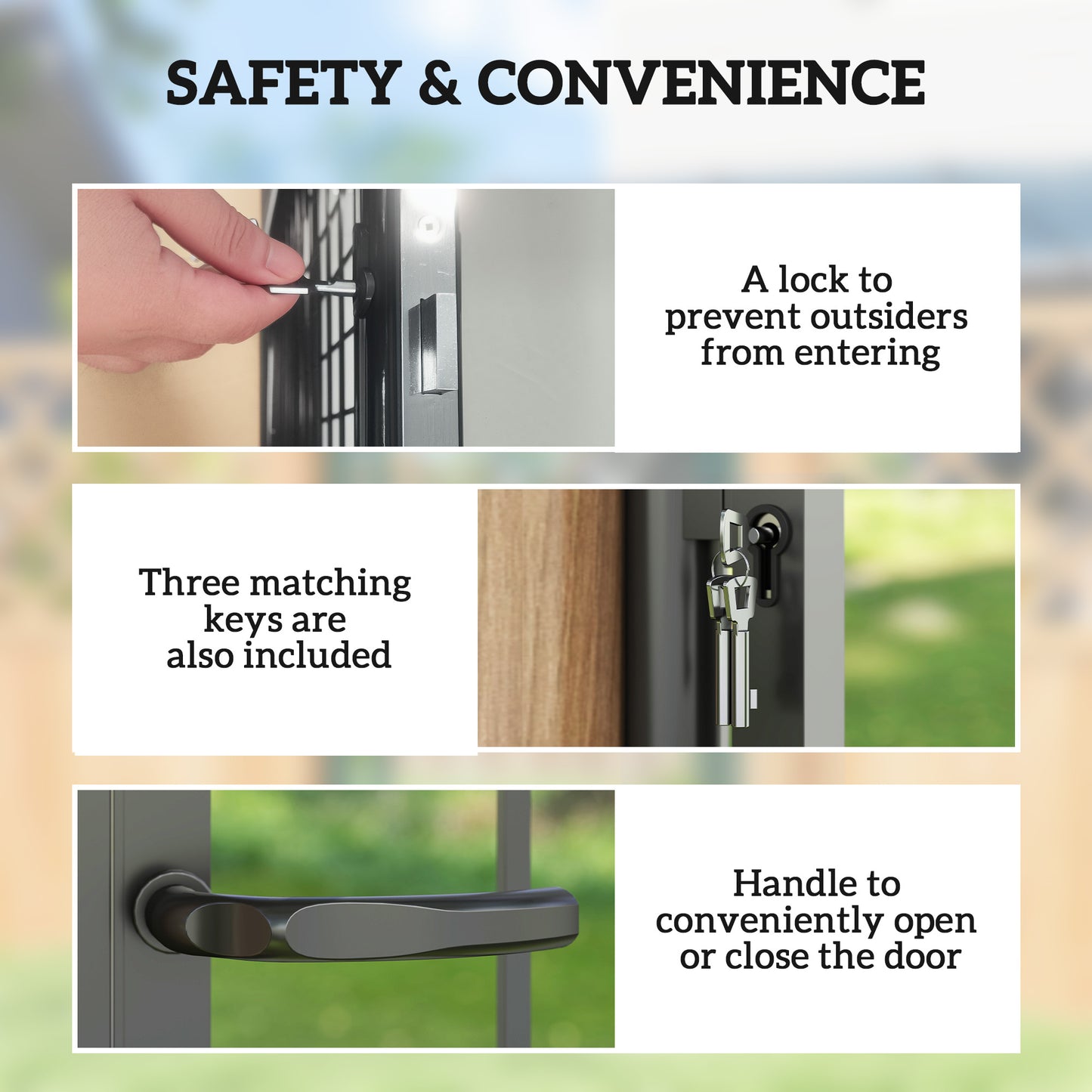 SAFETY & CONVENIENCE

A lock to prevent outsiders from entering

Three matching keys are also included

Handle to conveniently open or close the door