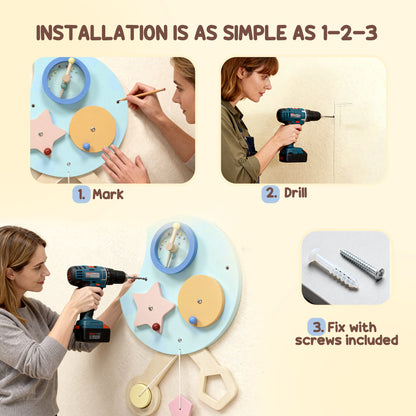 INSTALLATION IS AS SIMPLE AS 1-2-3

1. Mark

2. Drill

3. Fix with screws included