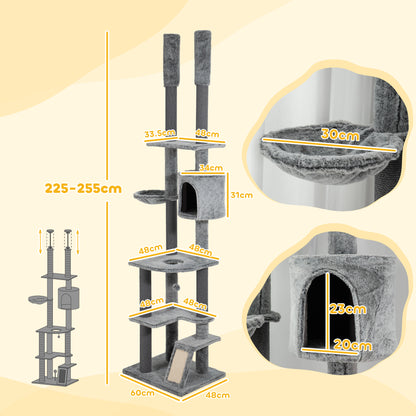 225-255cm

33.5cm
48cm
34cm
31cm
48cm
48cm
48cm
48cm
60cm
48cm

30cm

23cm
20cm