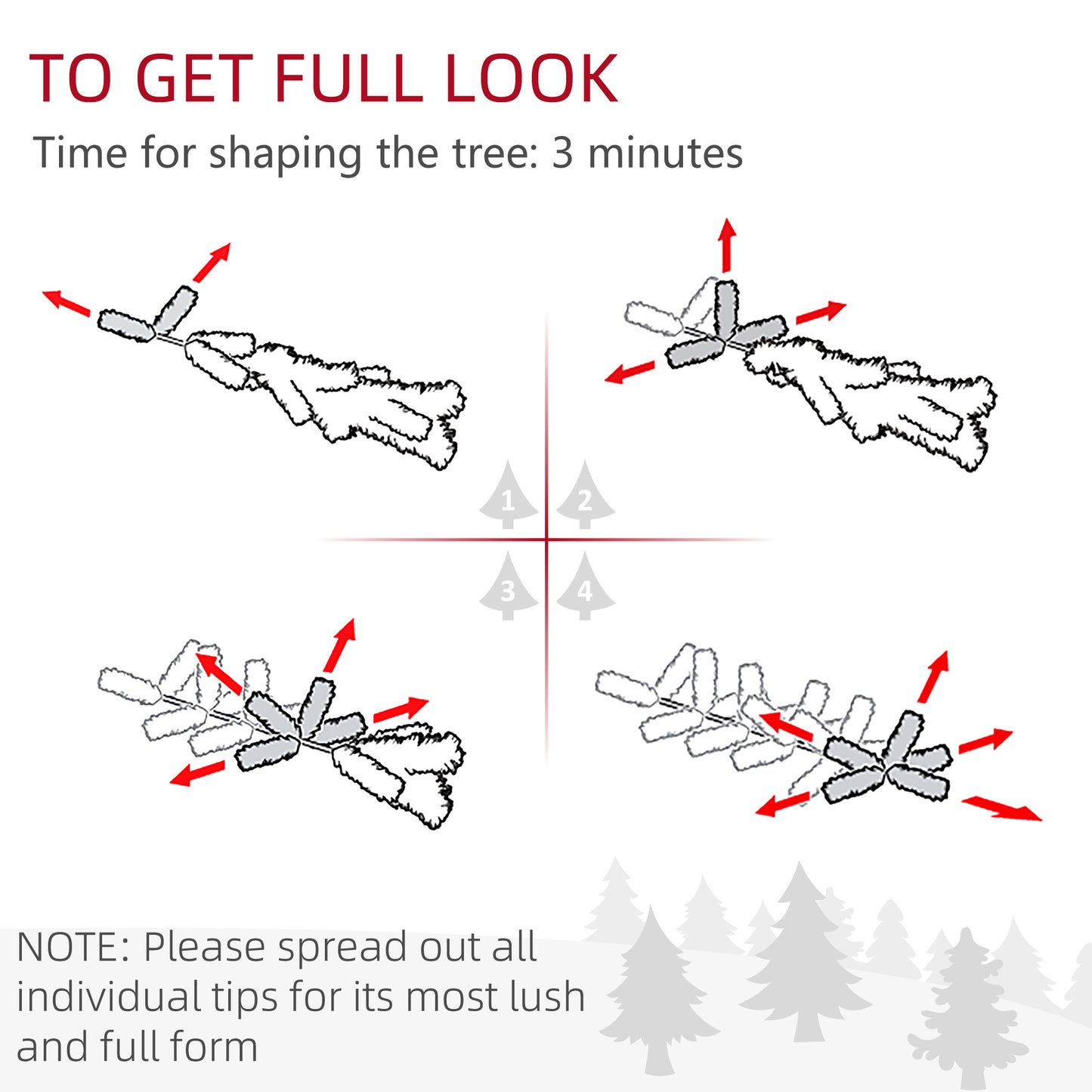 TO GET FULL LOOK

Time for shaping the tree: 3 minutes

1
2
3
4

NOTE: Please spread out all individual tips for its most lush and full form