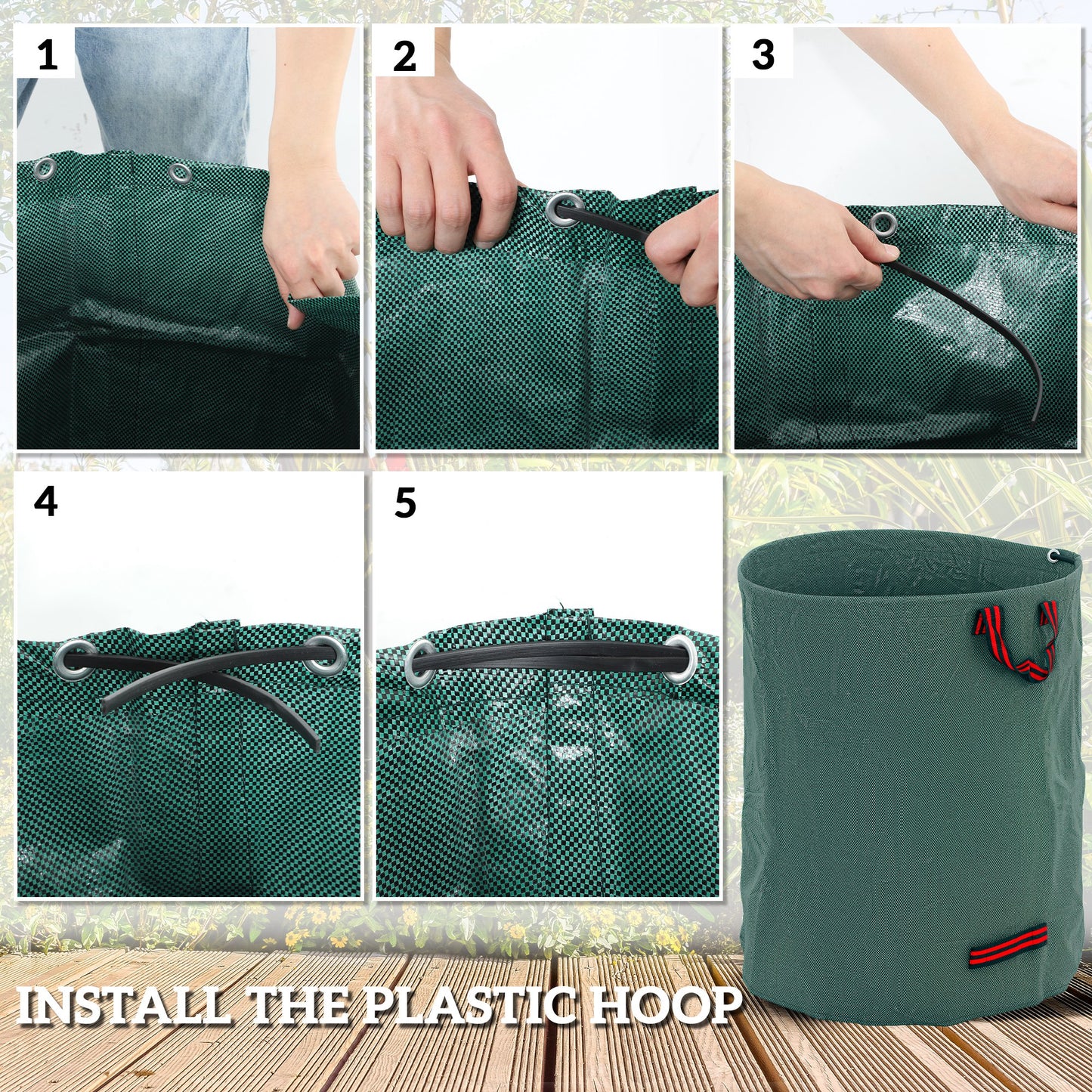 1

2

3

4

5

INSTALL THE PLASTIC HOOP