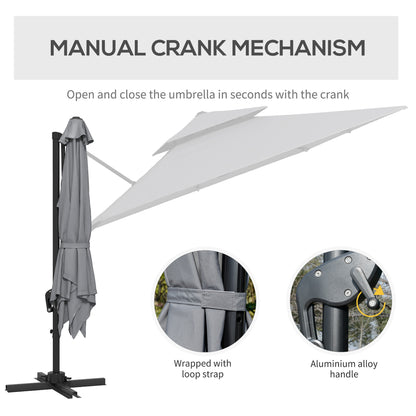 MANUAL CRANK MECHANISM

Open and close the umbrella in seconds with the crank

Wrapped with loop strap

Aluminium alloy handle