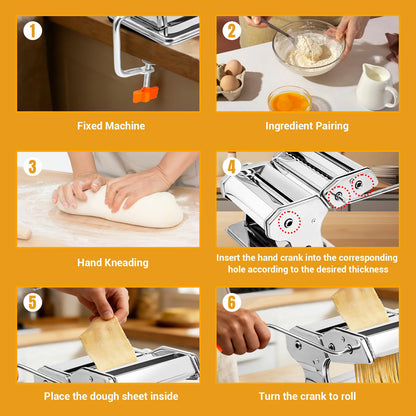 1
Fixed Machine

2
Ingredient Pairing

3
Hand Kneading

4
Insert the hand crank into the corresponding hole according to the desired thickness

5
Place the dough sheet inside

6
Turn the crank to roll