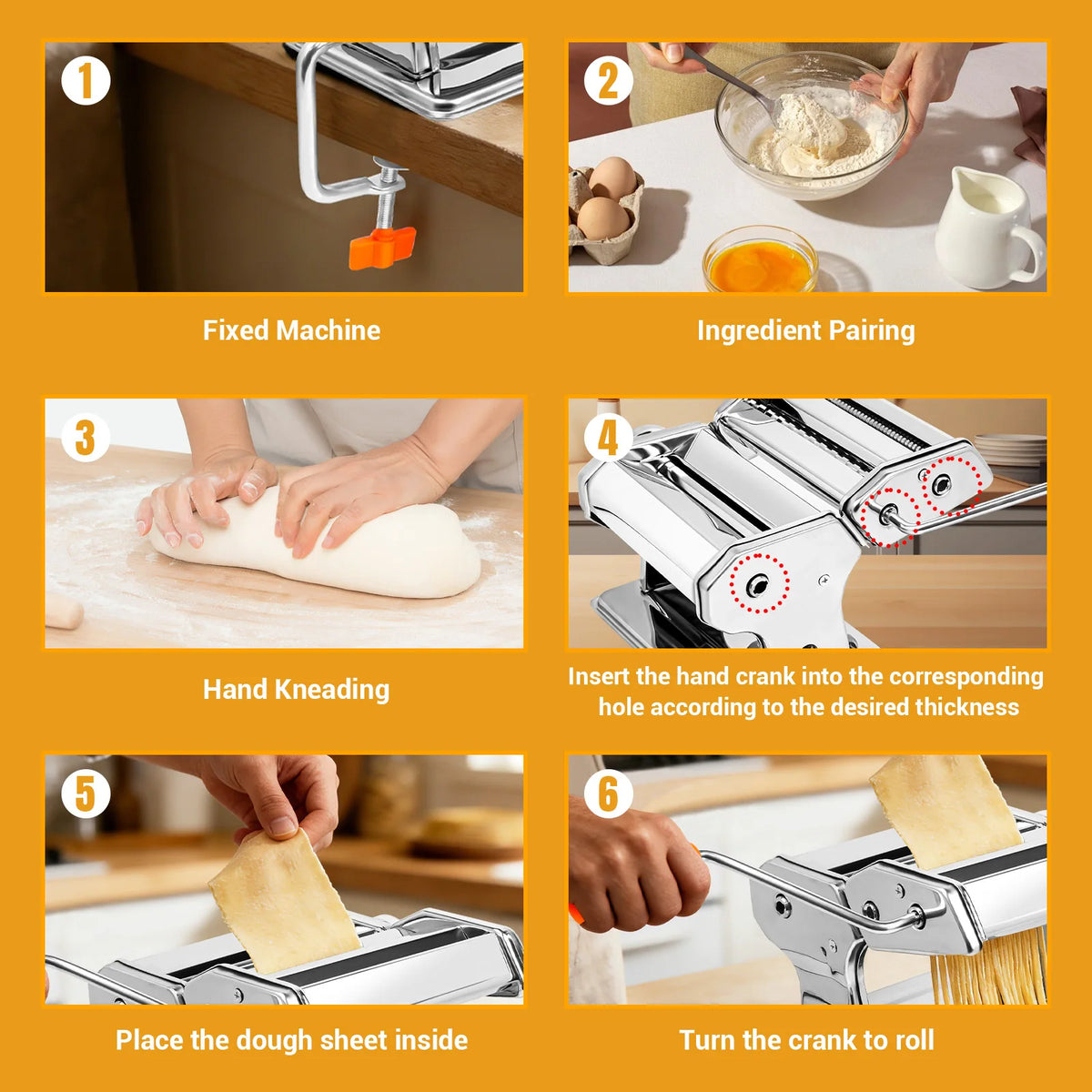 1
Fixed Machine

2
Ingredient Pairing

3
Hand Kneading

4
Insert the hand crank into the corresponding hole according to the desired thickness

5
Place the dough sheet inside

6
Turn the crank to roll