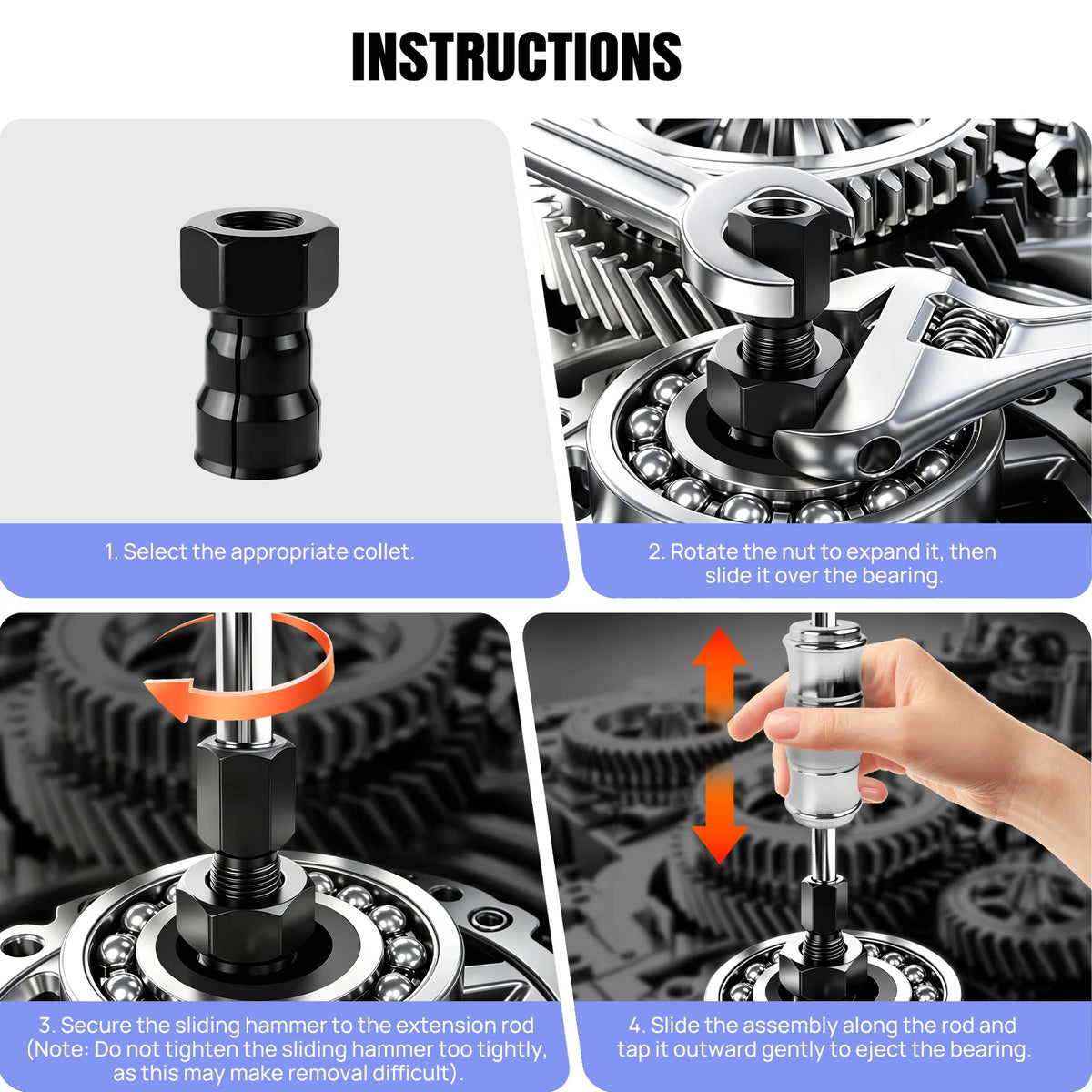 INSTRUCTIONS

1. Select the appropriate collet.

2. Rotate the nut to expand it, then slide it over the bearing.

3. Secure the sliding hammer to the extension rod (Note: Do not tighten the sliding hammer too tightly, as this may make removal difficult).

4. Slide the assembly along the rod and tap it outward gently to eject the bearing.