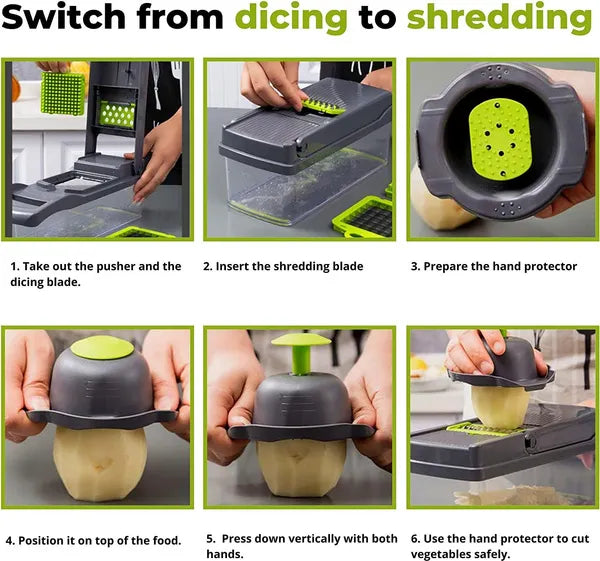 Switch from dicing to shredding

1. Take out the pusher and the dicing blade.

2. Insert the shredding blade

3. Prepare the hand protector

4. Position it on top of the food.

5. Press down vertically with both hands.

6. Use the hand protector to cut vegetables safely.