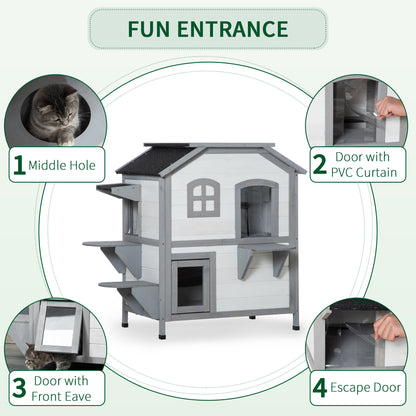 FUN ENTRANCE

1 Middle Hole

2 Door with PVC Curtain

3 Door with Front Eave

4 Escape Door