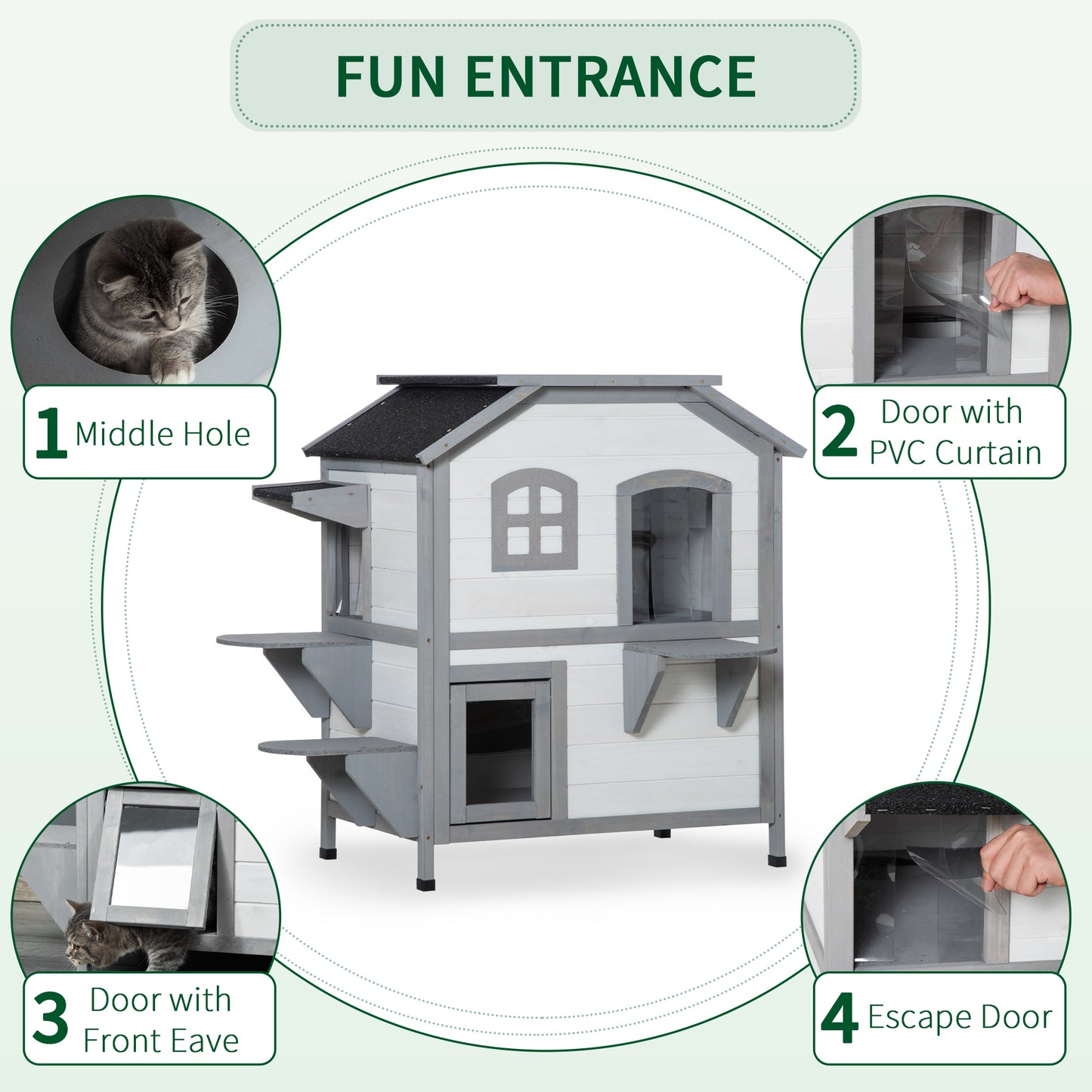 FUN ENTRANCE

1 Middle Hole

2 Door with PVC Curtain

3 Door with Front Eave

4 Escape Door