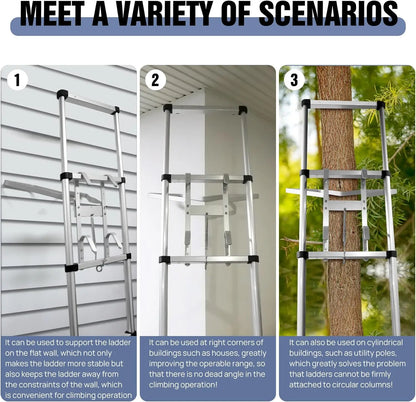 MEET A VARIETY OF SCENARIOS

1

It can be used to support the ladder on the flat wall, which not only makes the ladder more stable but also keeps the ladder away from the constraints of the wall, which is convenient for climbing operation

2

It can be used at right corners of buildings such as houses, greatly improving the operable range, so that there is no dead angle in the climbing operation!

3

It can also be used on cylindrical buildings, such as utility poles, which greatly solves the problem that ladders cannot be firmly attached to circular columns!