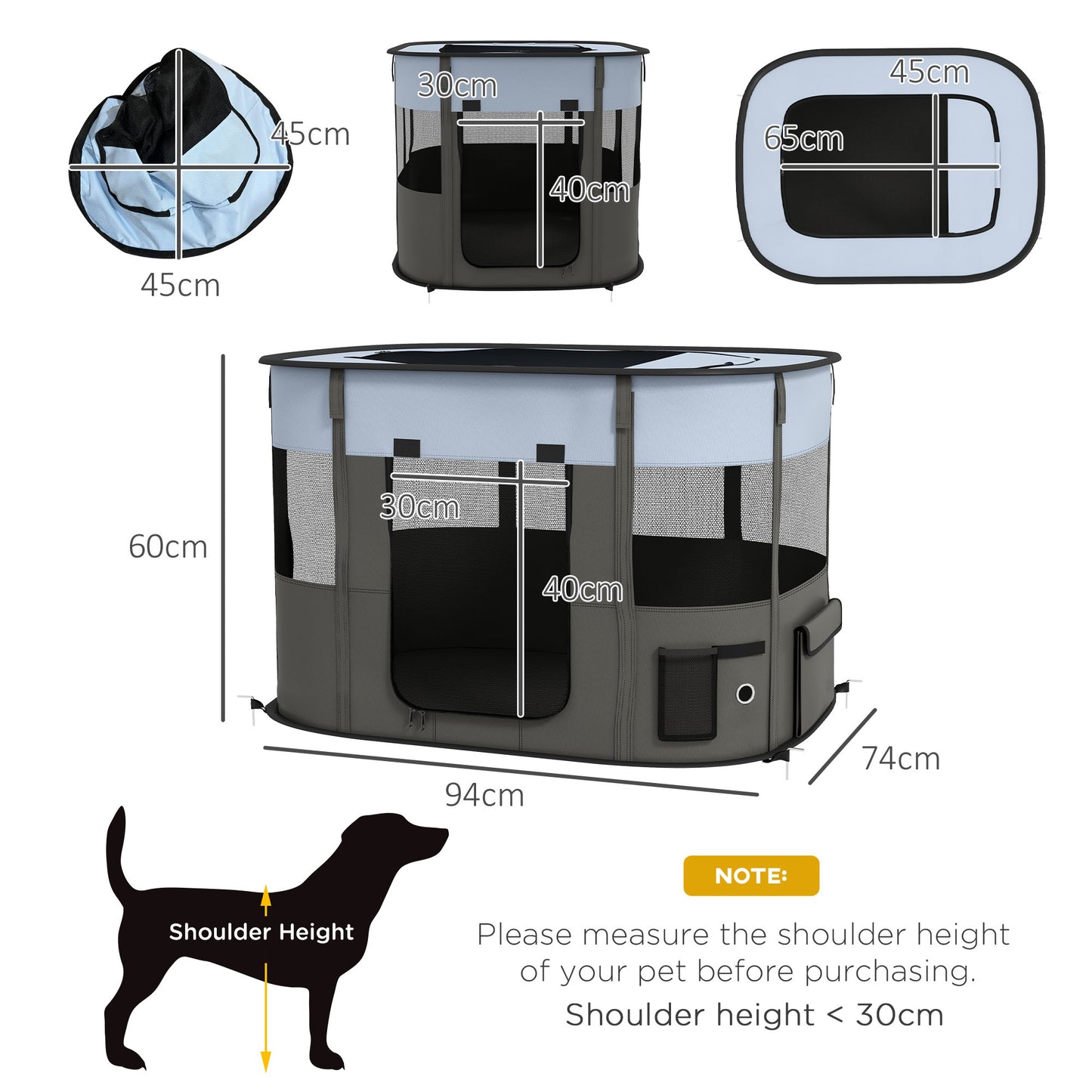 45cm

45cm

30cm

40cm

45cm

65cm

60cm

30cm

40cm

74cm

94cm

Shoulder Height

NOTE:

Please measure the shoulder height of your pet before purchasing.

Shoulder height < 30cm