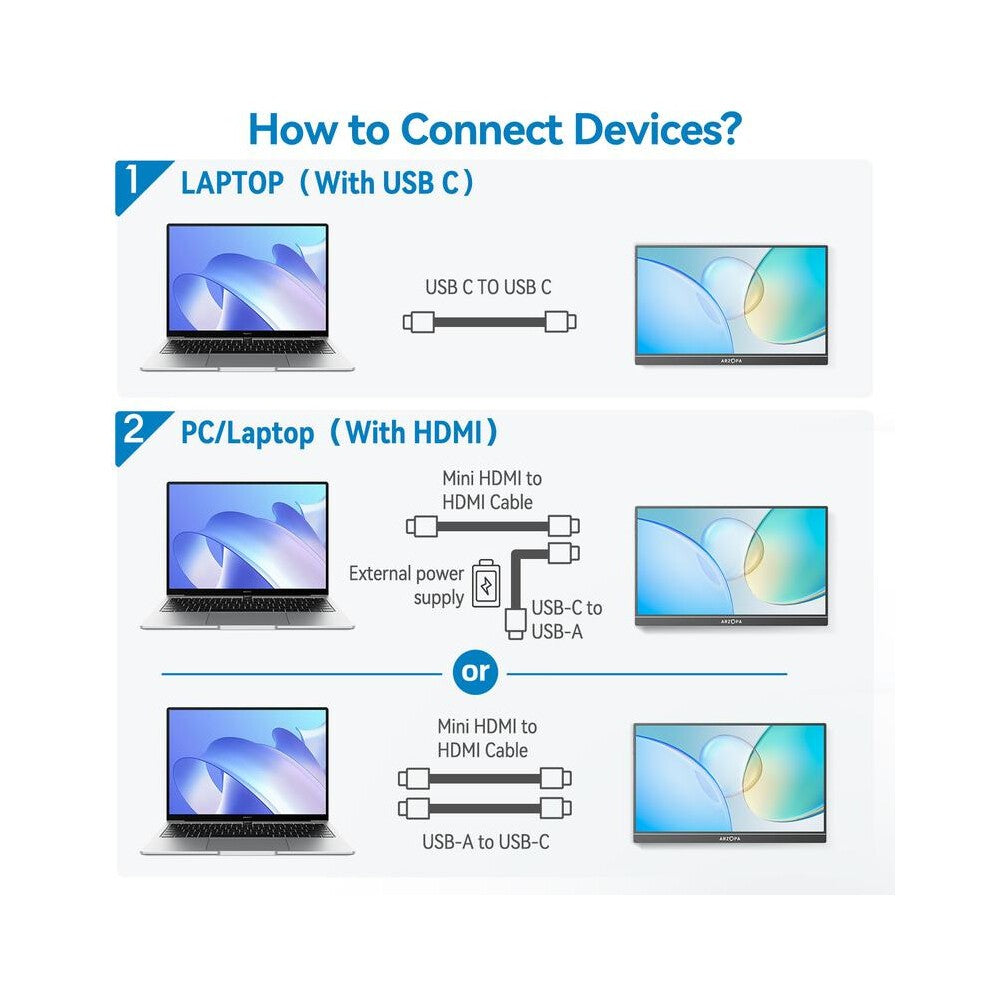 How to Connect Devices?

1 LAPTOP（With USB C）

USB C TO USB C

ARZOPA

2 PC/Laptop（With HDMI）

Mini HDMI to HDMI Cable

External power supply

USB-C to USB-A

ARZOPA

or

Mini HDMI to HDMI Cable

USB-A to USB-C

ARZOPA