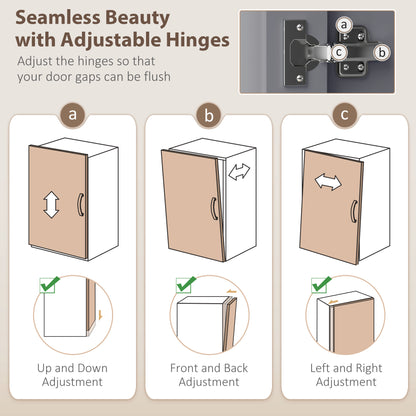 Seamless Beauty with Adjustable Hinges

Adjust the hinges so that your door gaps can be flush

a

c

b

a

Up and Down Adjustment

b

Front and Back Adjustment

c

Left and Right Adjustment