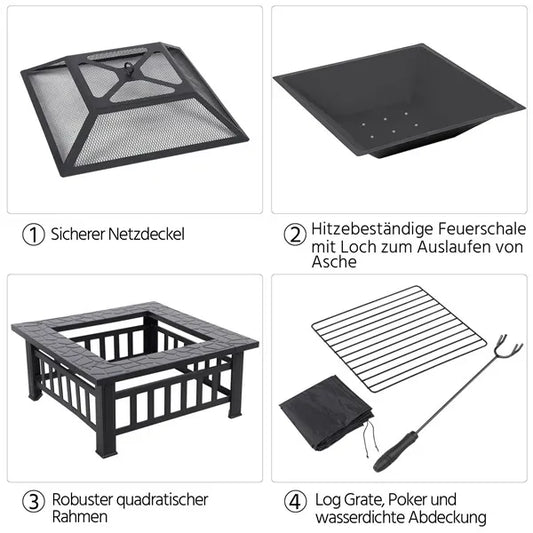 ① Sicherer Netzdeckel

② Hitzebeständige Feuerschale mit Loch zum Auslaufen von Asche

③ Robuster quadratischer Rahmen

④ Log Grate, Poker und wasserdichte Abdeckung