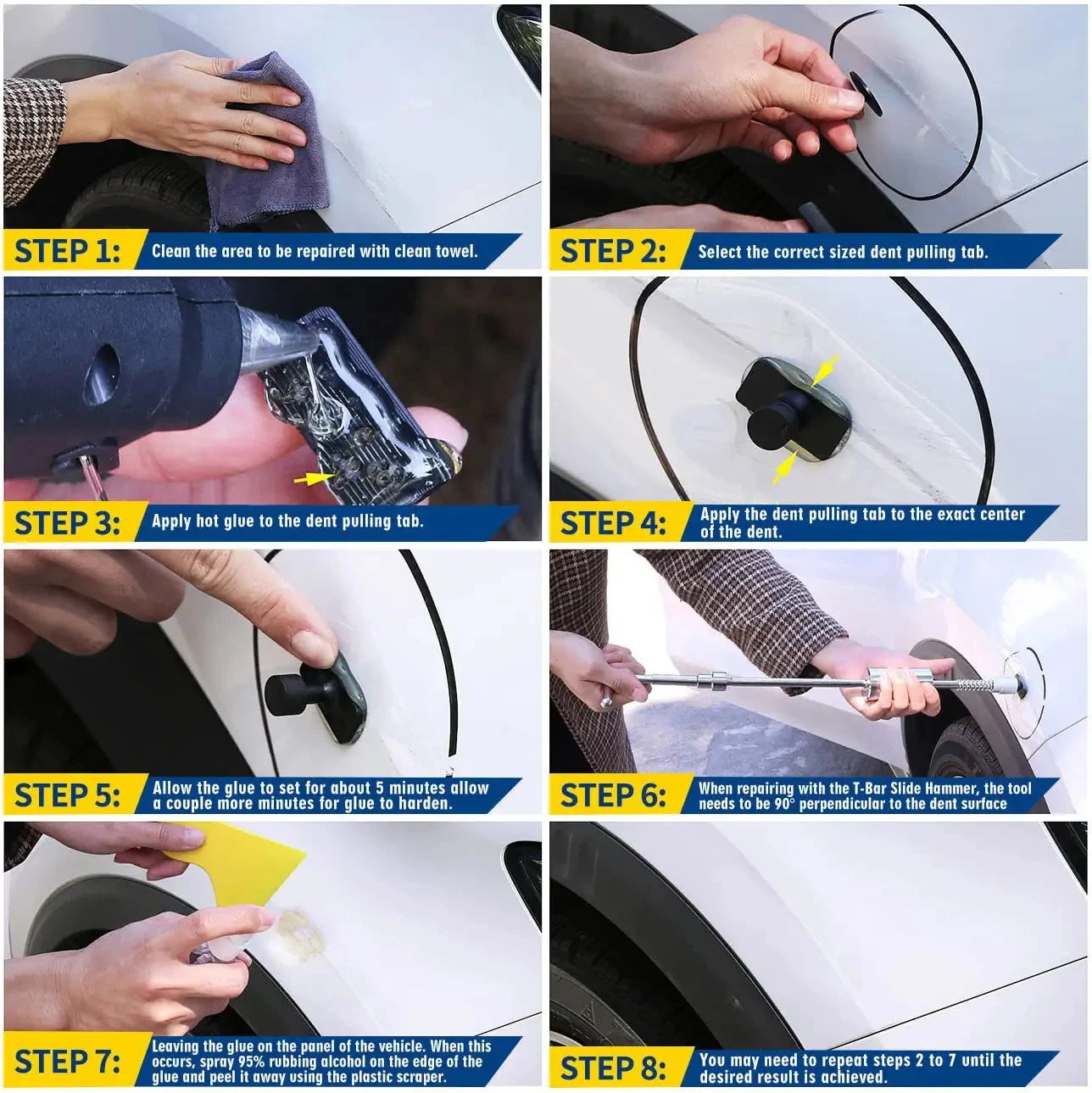 STEP 1: Clean the area to be repaired with clean towel.

STEP 2: Select the correct sized dent pulling tab.

STEP 3: Apply hot glue to the dent pulling tab.

STEP 4: Apply the dent pulling tab to the exact center of the dent.

STEP 5: Allow the glue to set for about 5 minutes allow a couple more minutes for glue to harden.

STEP 6: When repairing with the T-Bar Slide Hammer, the tool needs to be 90° perpendicular to the dent surface

STEP 7: Leaving the glue on the panel of the vehicle. When this occurs, spray 95% rubbing alcohol on the edge of the glue and peel it away using the plastic scraper.

STEP 8: You may need to repeat steps 2 to 7 until the desired result is achieved.