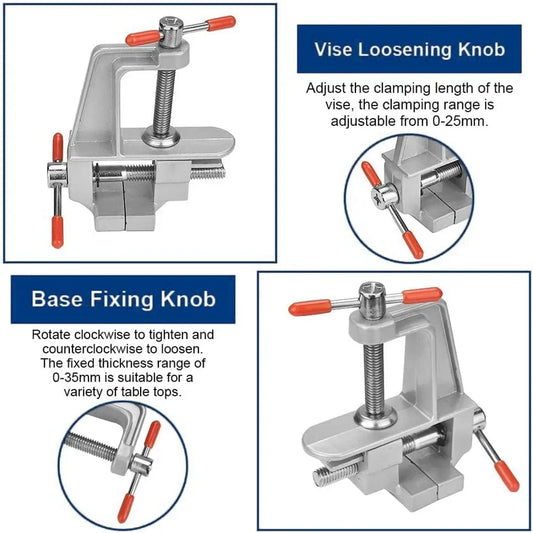 Vise Loosening Knob

Adjust the clamping length of the vise, the clamping range is adjustable from 0-25mm.

Base Fixing Knob

Rotate clockwise to tighten and counterclockwise to loosen. The fixed thickness range of 0-35mm is suitable for a variety of table tops.