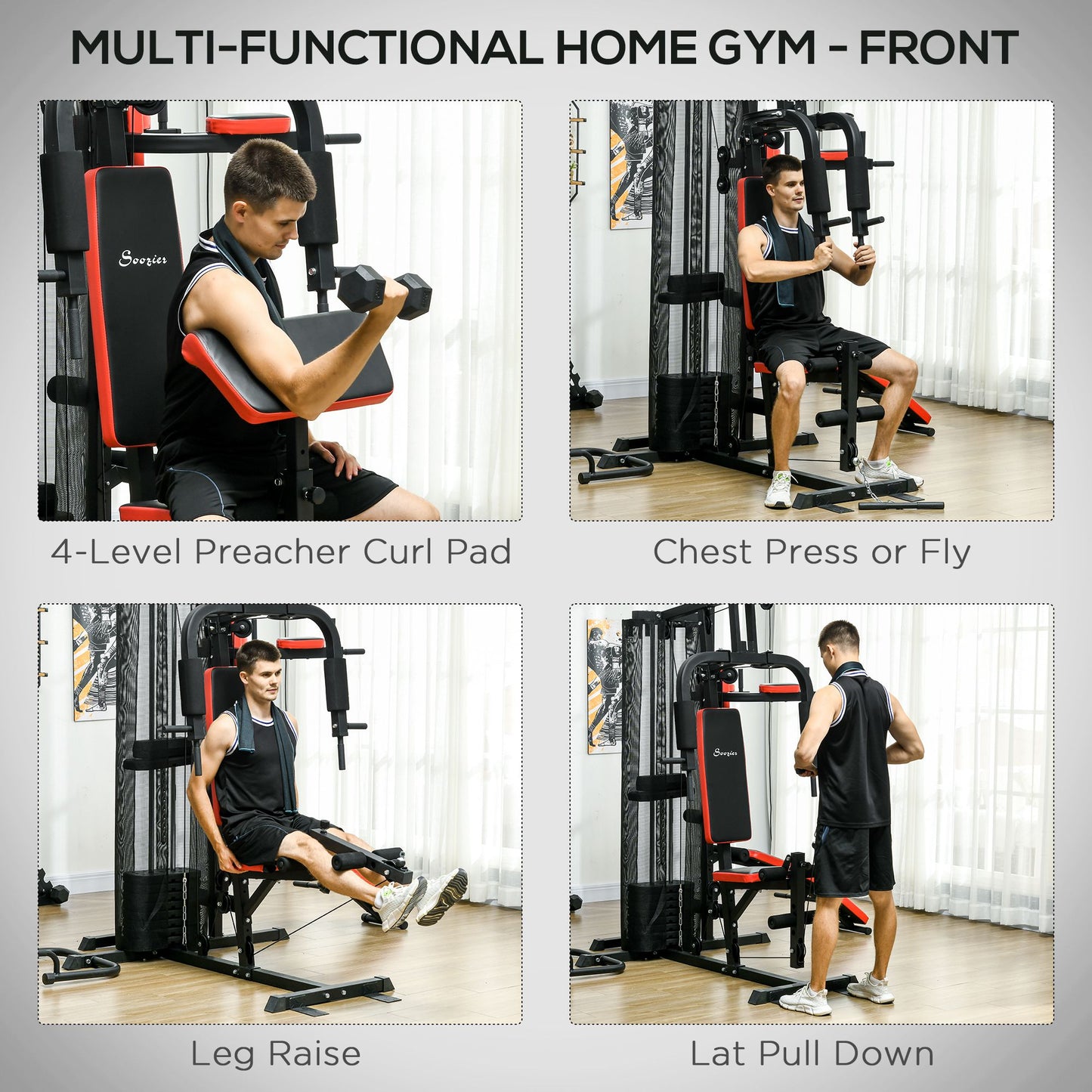 MULTI-FUNCTIONAL HOME GYM - FRONT

Soozier

4-Level Preacher Curl Pad

Chest Press or Fly

Leg Raise

Soozier

Lat Pull Down