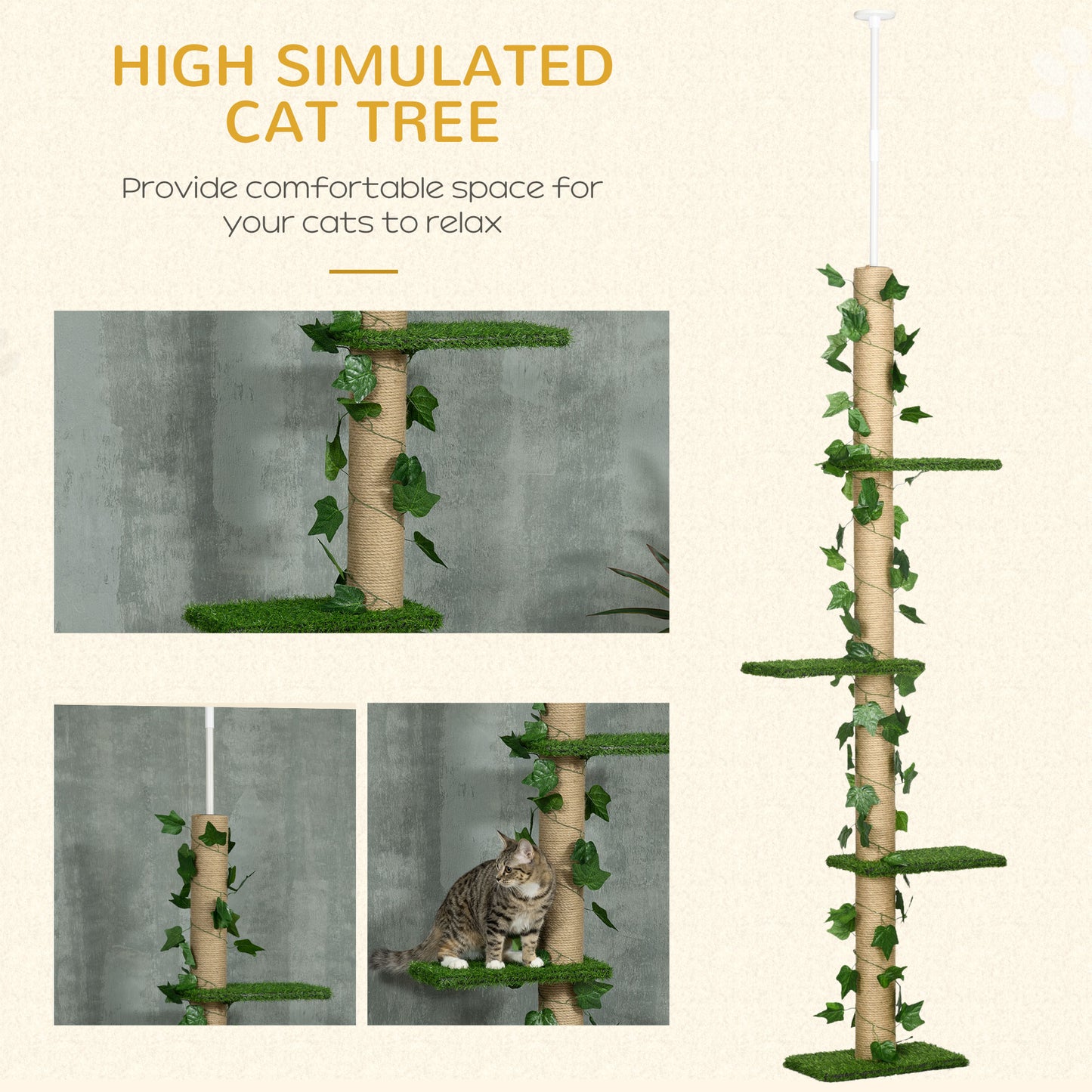 HIGH SIMULATED CAT TREE

Provide comfortable space for your cats to relax