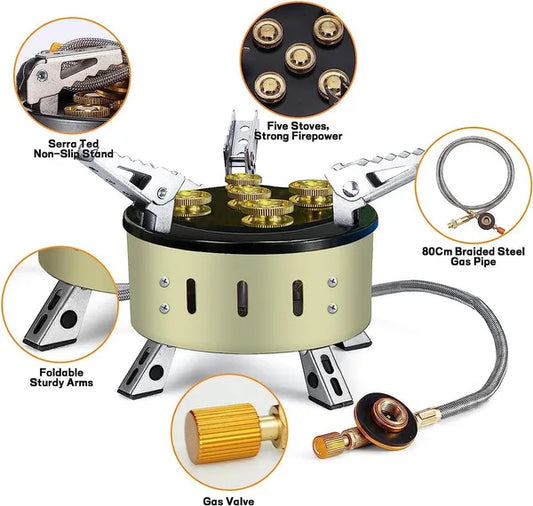 Serra Ted
Non-Slip Stand

Five Stoves,
Strong Firepower

80Cm Braided Steel
Gas Pipe

Foldable
Sturdy Arms

Gas Valve