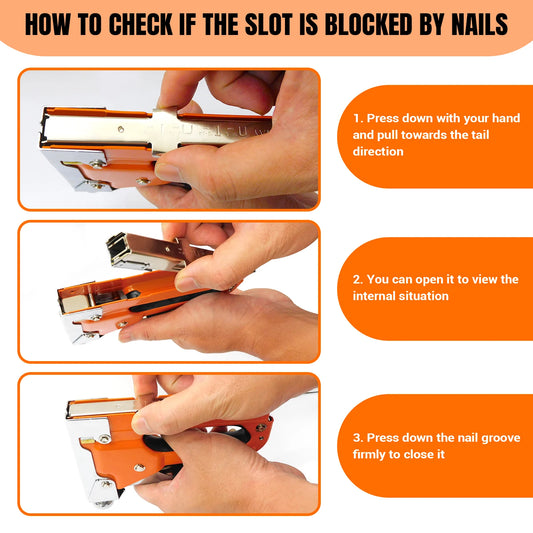 HOW TO CHECK IF THE SLOT IS BLOCKED BY NAILS

1. Press down with your hand and pull towards the tail direction

2. You can open it to view the internal situation

3. Press down the nail groove firmly to close it