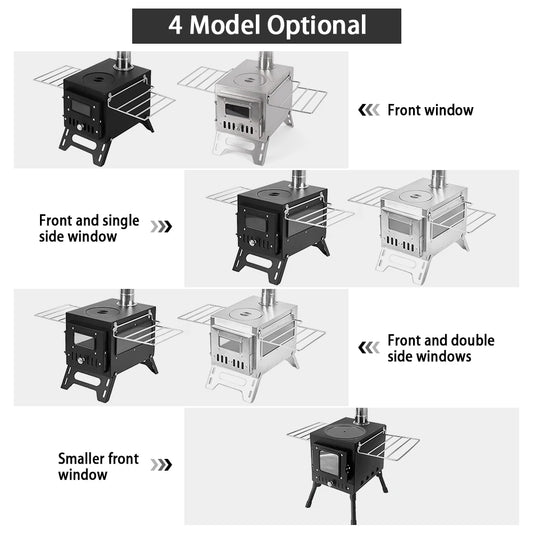 4 Model Optional

Front window

Front and single side window

Front and double side windows

Smaller front window