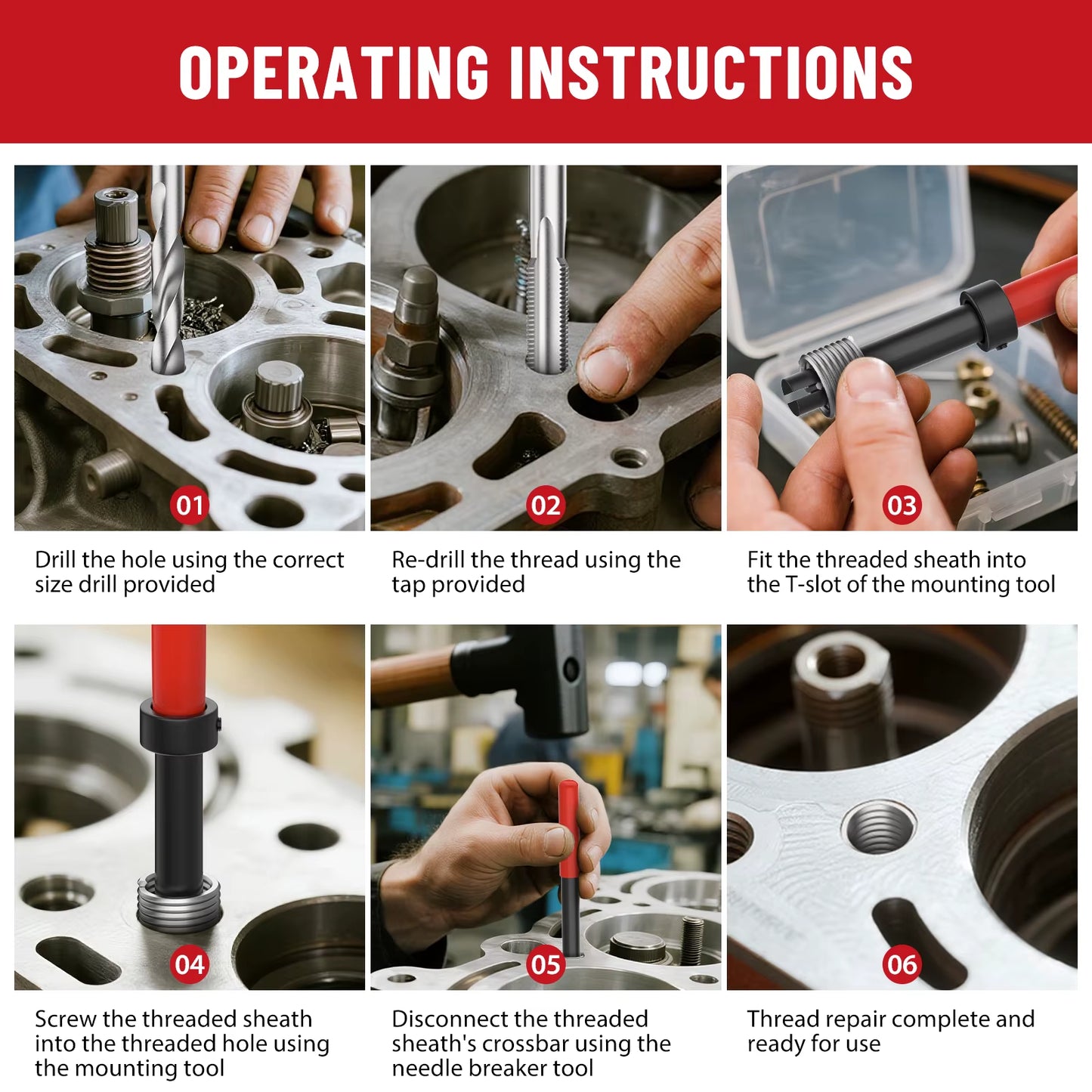 OPERATING INSTRUCTIONS

01

Drill the hole using the correct size drill provided

02

Re-drill the thread using the tap provided

03

Fit the threaded sheath into the T-slot of the mounting tool

04

Screw the threaded sheath into the threaded hole using the mounting tool

05

Disconnect the threaded sheath's crossbar using the needle breaker tool

06

Thread repair complete and ready for use